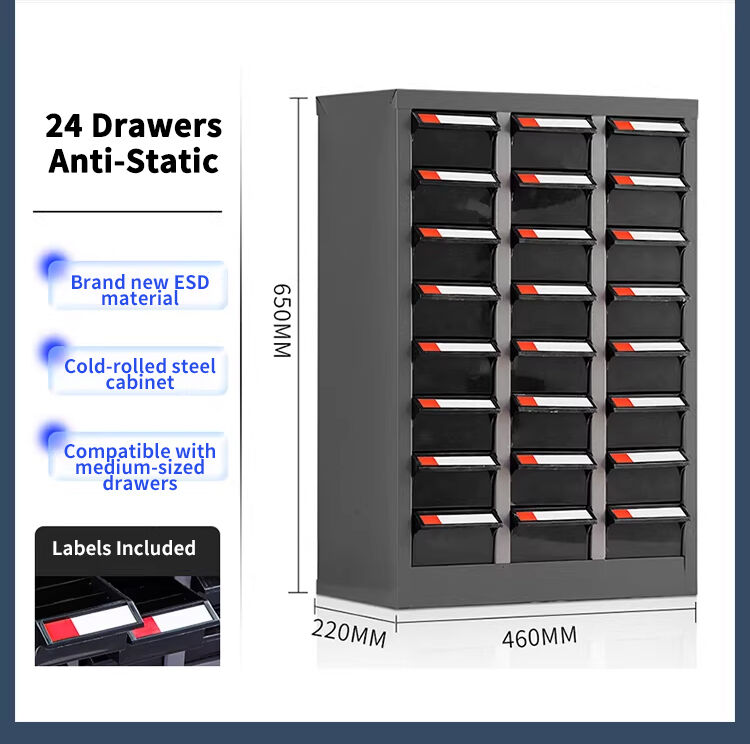 24 Drawers
Anti-Static

Brand new ESD material

Cold-rolled steel cabinet

Compatible with medium-sized drawers

Labels Included

650MM

220MM

460MM