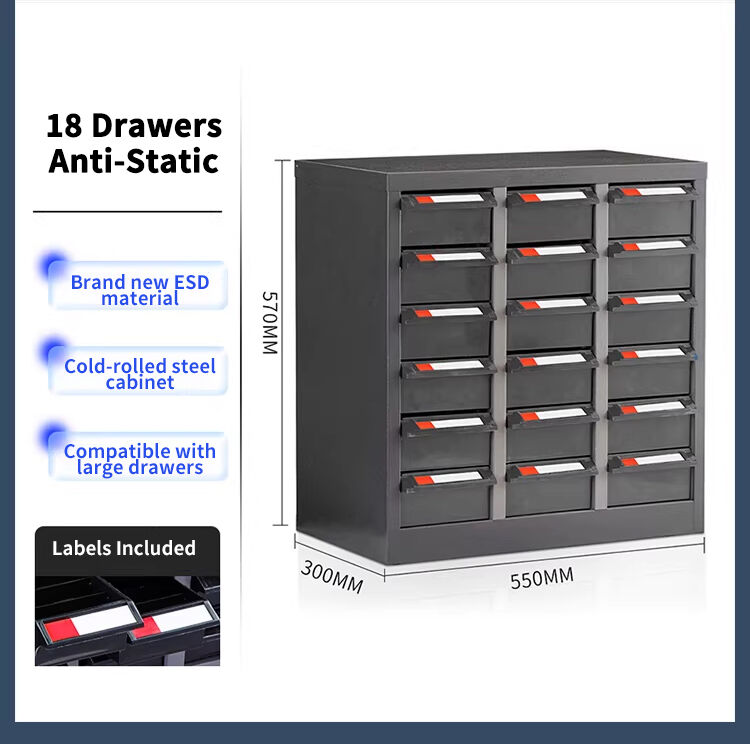 18 Drawers
Anti-Static

Brand new ESD material

Cold-rolled steel cabinet

Compatible with large drawers

Labels Included

570MM

300MM

550MM