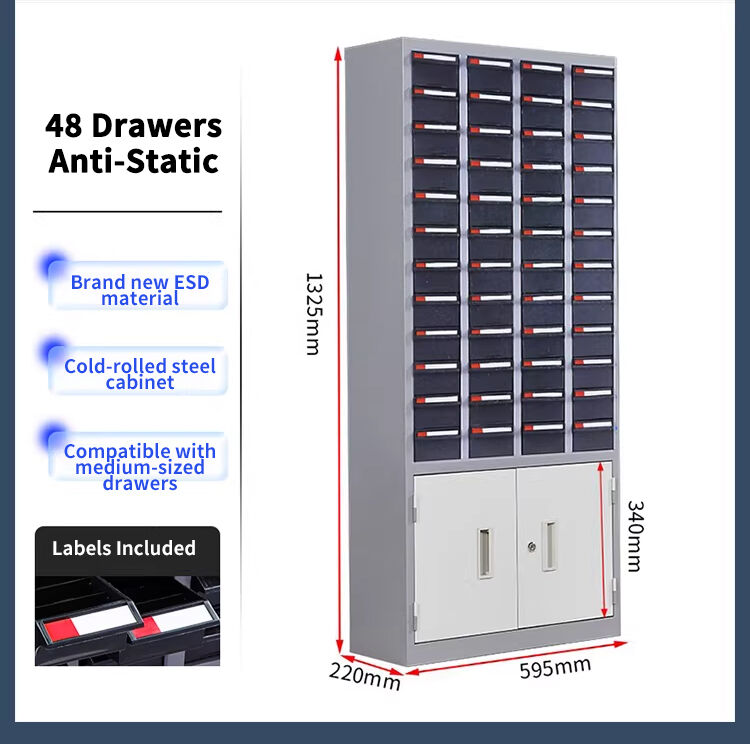 48 Drawers
Anti-Static

Brand new ESD material

Cold-rolled steel cabinet

Compatible with medium-sized drawers

Labels Included

1325mm

340mm

220mm

595mm