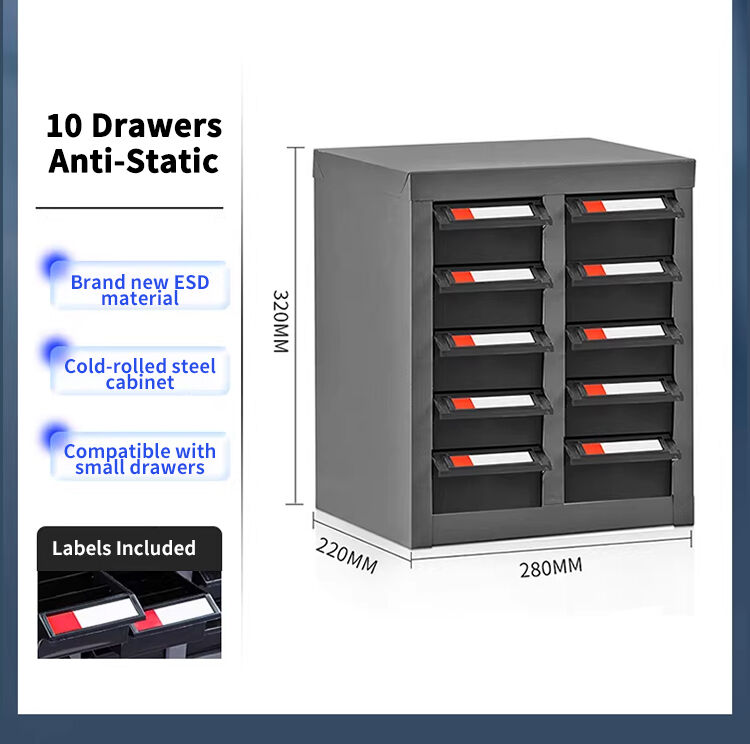 10 Drawers
Anti-Static

Brand new ESD material

Cold-rolled steel cabinet

Compatible with small drawers

Labels Included

320MM

220MM

280MM