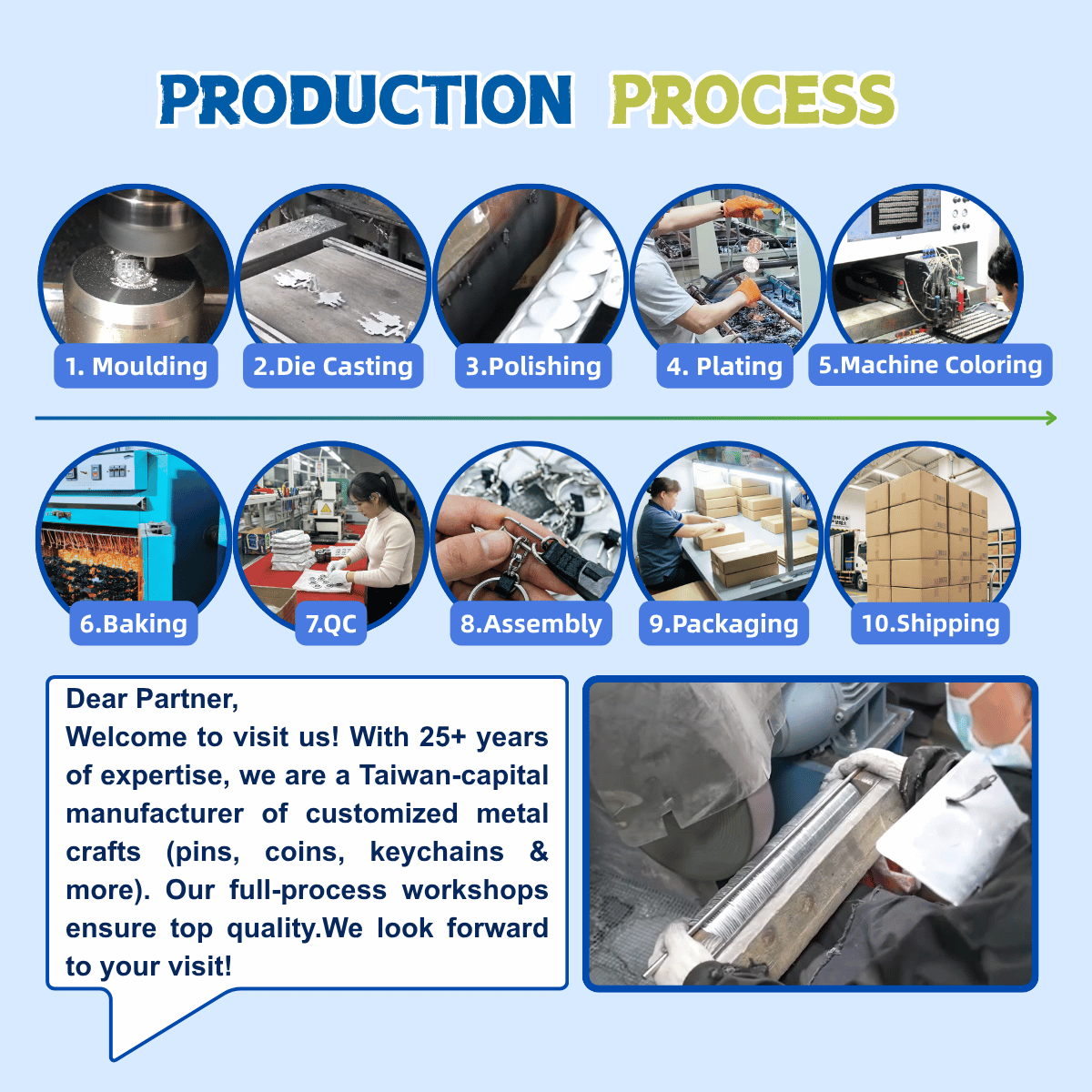 PRODUCTION PROCESS

1. Moulding

2.Die Casting

3.Polishing

4. Plating

5.Machine Coloring

6.Baking

7.QC

8.Assembly

9.Packaging

10.Shipping

Dear Partner,
Welcome to visit us! With 25+ years of expertise, we are a Taiwan-capital manufacturer of customized metal crafts (pins, coins, keychains & more). Our full-process workshops ensure top quality.We look forward to your visit!