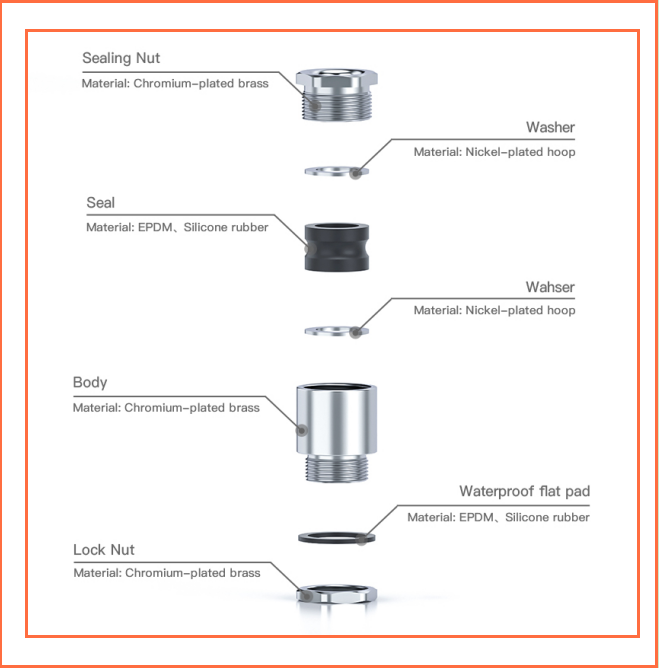 Sealing Nut

Material: Chromium-plated brass

Washer

Material: Nickel-plated hoop

Seal

Material: EPDM、Silicone rubber

Wahser

Material: Nickel-plated hoop

Body

Material: Chromium-plated brass

Waterproof flat pad

Material: EPDM、Silicone rubber

Lock Nut

Material: Chromium-plated brass