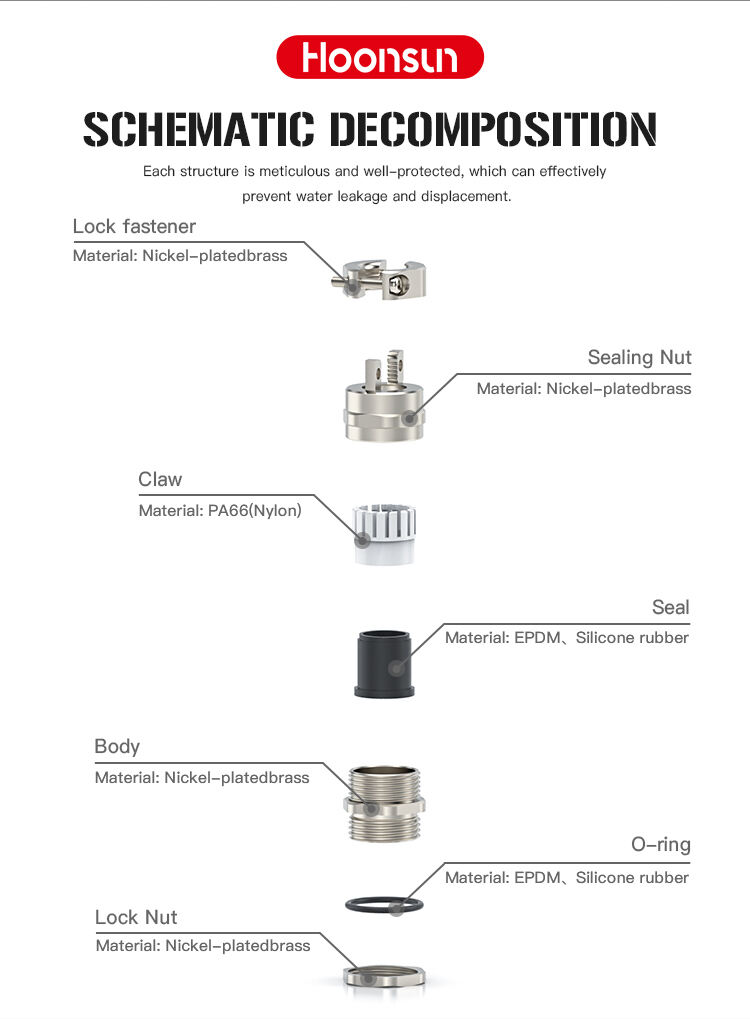 Hoonsun

SCHEMATIC DECOMPOSITION

Each structure is meticulous and well-protected, which can effectively prevent water leakage and displacement.

Lock fastener
Material: Nickel-platedbrass

Sealing Nut
Material: Nickel-platedbrass

Claw
Material: PA66(Nylon)

Seal
Material: EPDM、Silicone rubber

Body
Material: Nickel-platedbrass

O-ring
Material: EPDM、Silicone rubber

Lock Nut
Material: Nickel-platedbrass