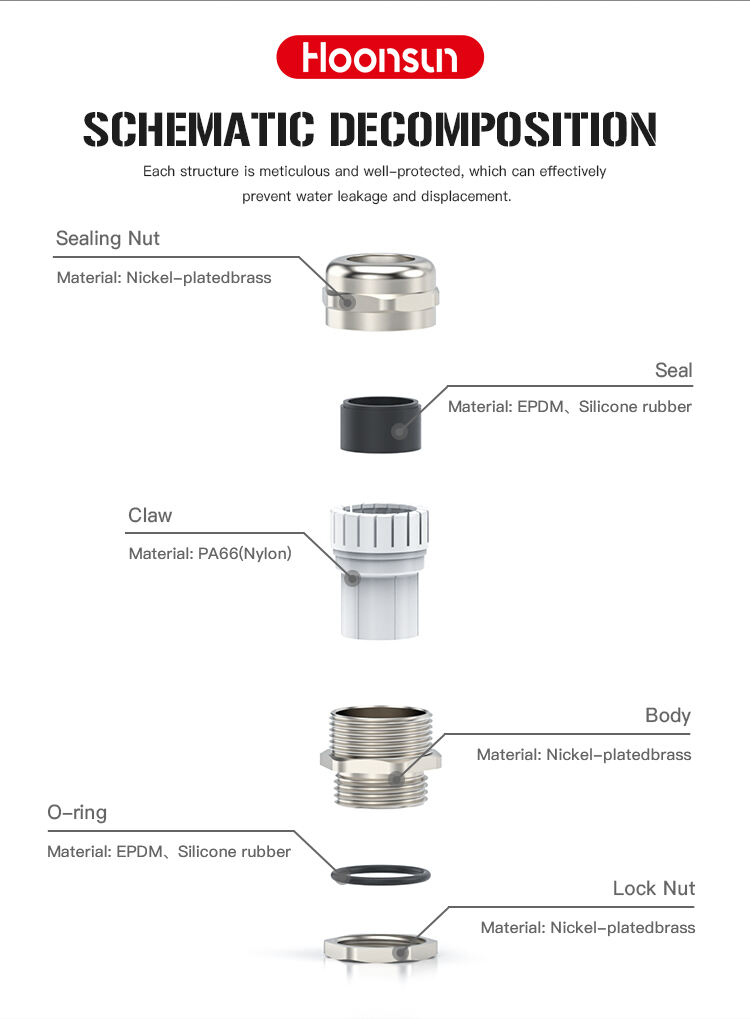 Hoonsun

SCHEMATIC DECOMPOSITION

Each structure is meticulous and well-protected, which can effectively prevent water leakage and displacement.

Sealing Nut

Material: Nickel-platedbrass

Seal

Material: EPDM、Silicone rubber

Claw

Material: PA66(Nylon)

Body

Material: Nickel-platedbrass

O-ring

Material: EPDM、Silicone rubber

Lock Nut

Material: Nickel-platedbrass