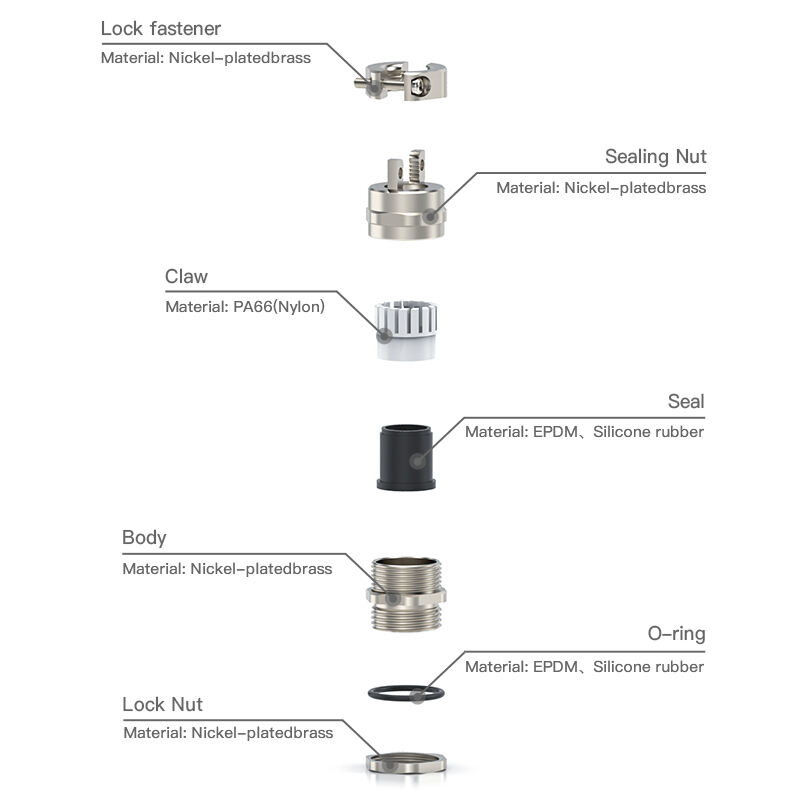 Lock fastener
Material: Nickel-platedbrass

Sealing Nut
Material: Nickel-platedbrass

Claw
Material: PA66(Nylon)

Seal
Material: EPDM、Silicone rubber

Body
Material: Nickel-platedbrass

O-ring
Material: EPDM、Silicone rubber

Lock Nut
Material: Nickel-platedbrass