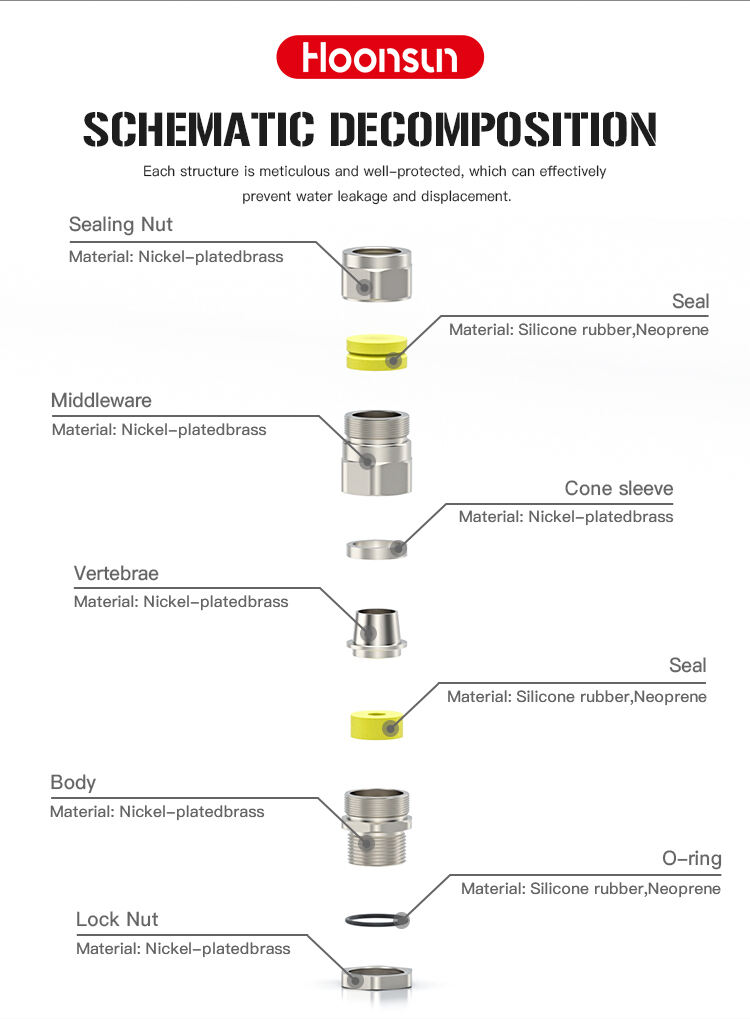 Hoonsun

SCHEMATIC DECOMPOSITION

Each structure is meticulous and well-protected, which can effectively prevent water leakage and displacement.

Sealing Nut
Material: Nickel-platedbrass

Seal
Material: Silicone rubber,Neoprene

Middleware
Material: Nickel-platedbrass

Cone sleeve
Material: Nickel-platedbrass

Vertebrae
Material: Nickel-platedbrass

Seal
Material: Silicone rubber,Neoprene

Body
Material: Nickel-platedbrass

O-ring
Material: Silicone rubber,Neoprene

Lock Nut
Material: Nickel-platedbrass