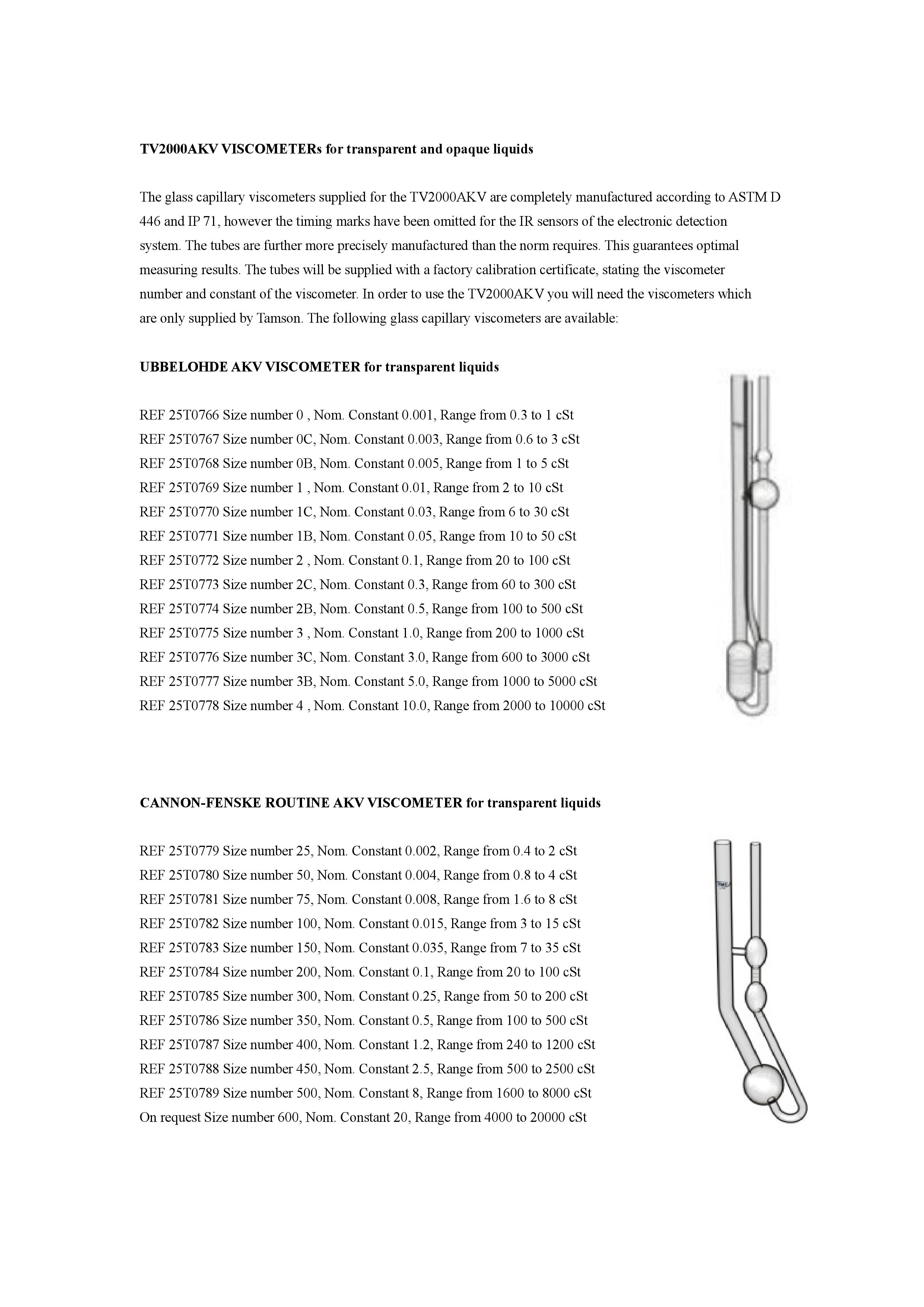 TV2000AKV VISCOMETERs for transparent and opaque liquids

The glass capillary viscometers supplied for the TV2000AKV are completely manufactured according to ASTM D 446 and IP 71, however the timing marks have been omitted for the IR sensors of the electronic detection system. The tubes are further more precisely manufactured than the norm requires. This guarantees optimal measuring results. The tubes will be supplied with a factory calibration certificate, stating the viscometer number and constant of the viscometer. In order to use the TV2000AKV you will need the viscometers which are only supplied by Tamson. The following glass capillary viscometers are available:

UBBELOHDE AKV VISCOMETER for transparent liquids

REF 25T0766 Size number 0 , Nom. Constant 0.001, Range from 0.3 to 1 cSt
REF 25T0767 Size number 0C, Nom. Constant 0.003, Range from 0.6 to 3 cSt
REF 25T0768 Size number 0B, Nom. Constant 0.005, Range from 1 to 5 cSt
REF 25T0769 Size number 1 , Nom. Constant 0.01, Range from 2 to 10 cSt
REF 25T0770 Size number 1C, Nom. Constant 0.03, Range from 6 to 30 cSt
REF 25T0771 Size number 1B, Nom. Constant 0.05, Range from 10 to 50 cSt
REF 25T0772 Size number 2 , Nom. Constant 0.1, Range from 20 to 100 cSt
REF 25T0773 Size number 2C, Nom. Constant 0.3, Range from 60 to 300 cSt
REF 25T0774 Size number 2B, Nom. Constant 0.5, Range from 100 to 500 cSt
REF 25T0775 Size number 3 , Nom. Constant 1.0, Range from 200 to 1000 cSt
REF 25T0776 Size number 3C, Nom. Constant 3.0, Range from 600 to 3000 cSt
REF 25T0777 Size number 3B, Nom. Constant 5.0, Range from 1000 to 5000 cSt
REF 25T0778 Size number 4 , Nom. Constant 10.0, Range from 2000 to 10000 cSt

CANNON-FENSKE ROUTINE AKV VISCOMETER for transparent liquids

REF 25T0779 Size number 25, Nom. Constant 0.002, Range from 0.4 to 2 cSt
REF 25T0780 Size number 50, Nom. Constant 0.004, Range from 0.8 to 4 cSt
REF 25T0781 Size number 75, Nom. Constant 0.008, Range from 1.6 to 8 cSt
REF 25T0782 Size number 100, Nom. Constant 0.015, Range from 3 to 15 cSt
REF 25T0783 Size number 150, Nom. Constant 0.035, Range from 7 to 35 cSt
REF 25T0784 Size number 200, Nom. Constant 0.1, Range from 20 to 100 cSt
REF 25T0785 Size number 300, Nom. Constant 0.25, Range from 50 to 200 cSt
REF 25T0786 Size number 350, Nom. Constant 0.5, Range from 100 to 500 cSt
REF 25T0787 Size number 400, Nom. Constant 1.2, Range from 240 to 1200 cSt
REF 25T0788 Size number 450, Nom. Constant 2.5, Range from 500 to 2500 cSt
REF 25T0789 Size number 500, Nom. Constant 8, Range from 1600 to 8000 cSt
On request Size number 600, Nom. Constant 20, Range from 4000 to 20000 cSt