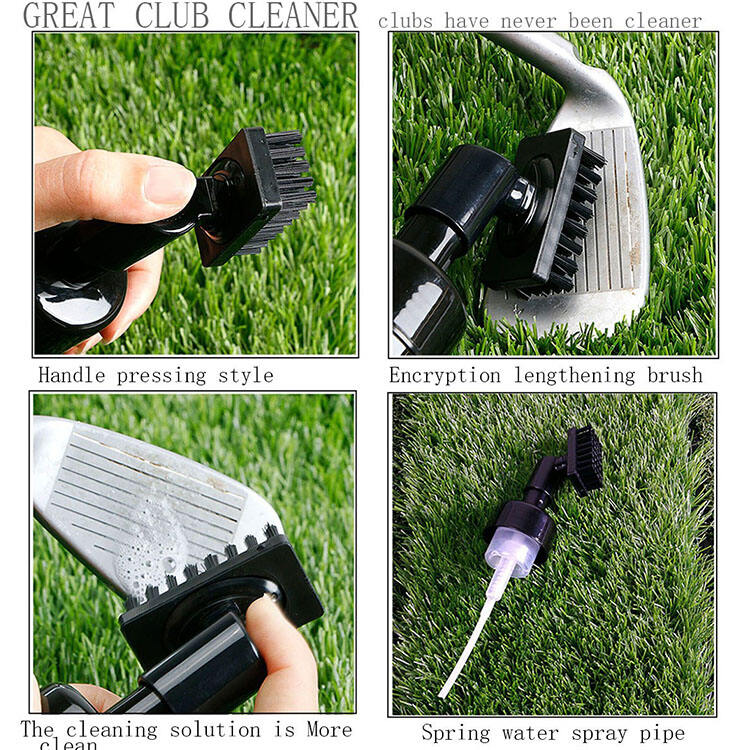 GREAT CLUB CLEANER clubs have never been cleaner

Handle pressing style

Encryption lengthening brush

The cleaning solution is More clean

Spring water spray pipe