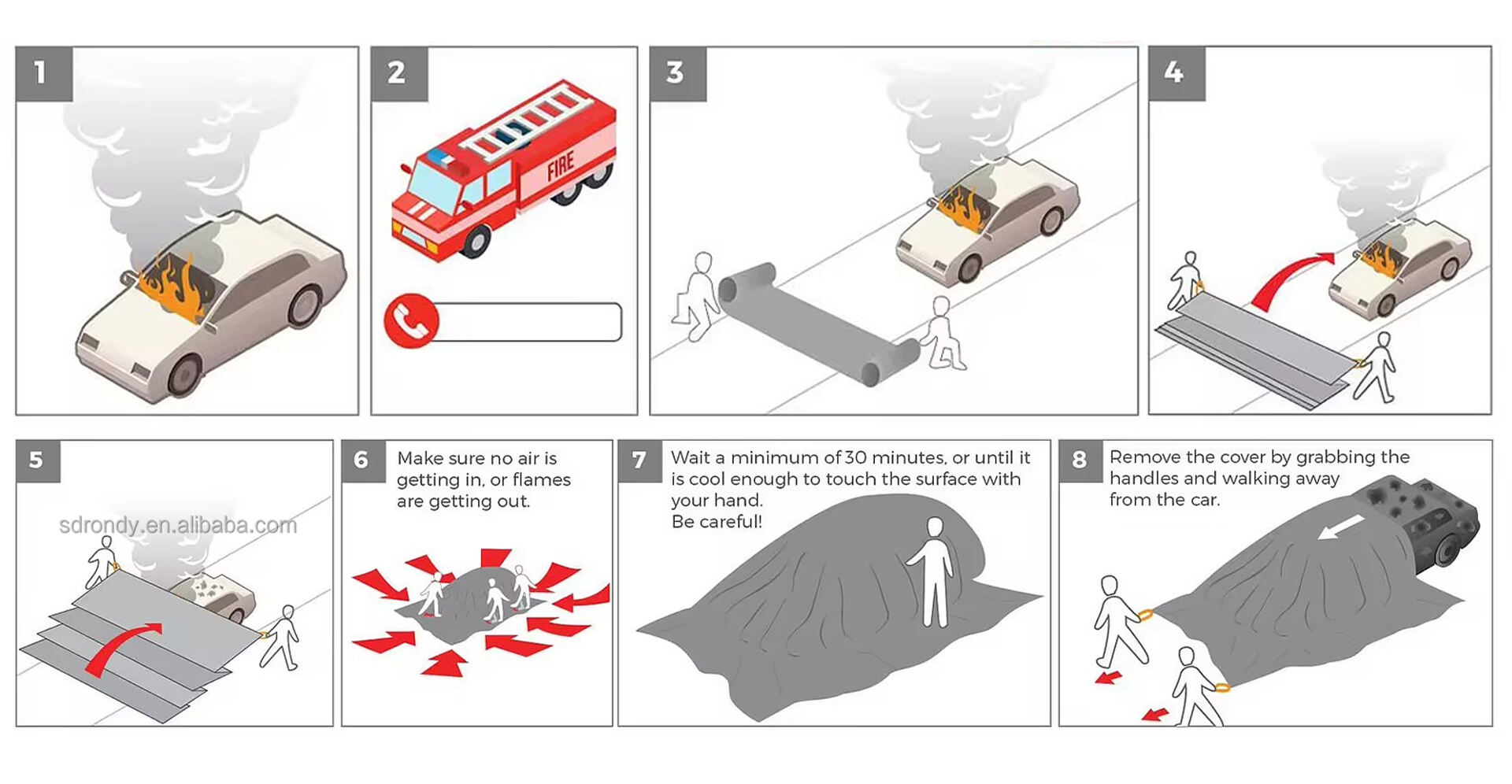 1

2

FIRE

3

4

5

sdrondy.en.alibaba.com

6 Make sure no air is getting in, or flames are getting out.

7 Wait a minimum of 30 minutes, or until it is cool enough to touch the surface with your hand.
Be careful!

8 Remove the cover by grabbing the handles and walking away from the car.