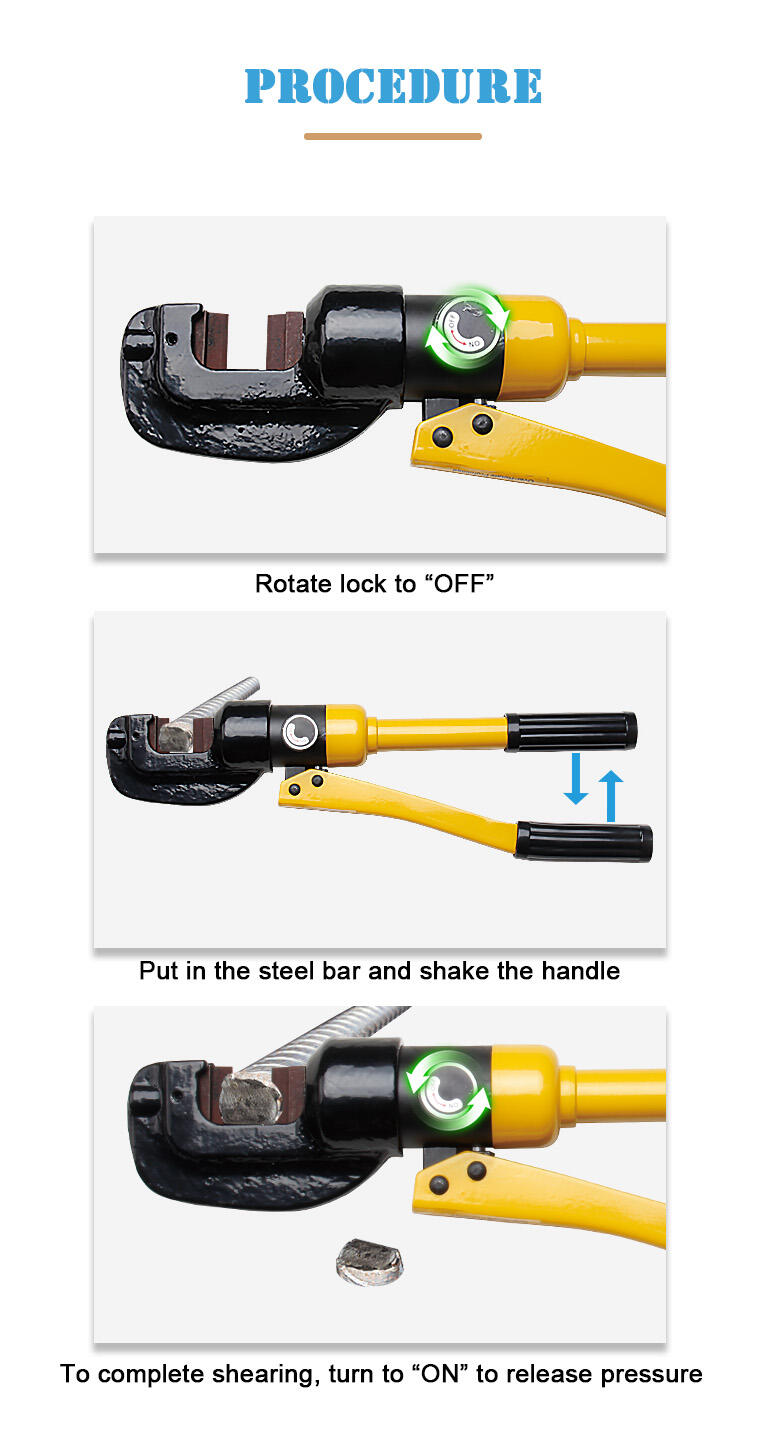 PROCEDURE

OFF
ON

Rotate lock to “OFF”

Put in the steel bar and shake the handle

To complete shearing, turn to “ON” to release pressure