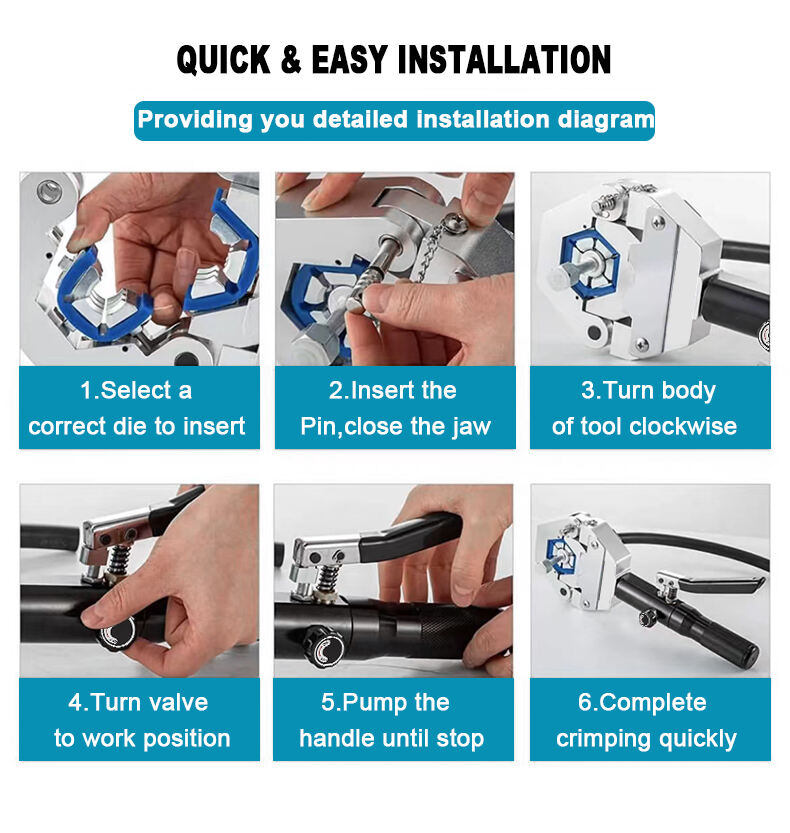 QUICK & EASY INSTALLATION

Providing you detailed installation diagram

1.Select a correct die to insert

2.Insert the Pin,close the jaw

3.Turn body of tool clockwise

4.Turn valve to work position

5.Pump the handle until stop

6.Complete crimping quickly