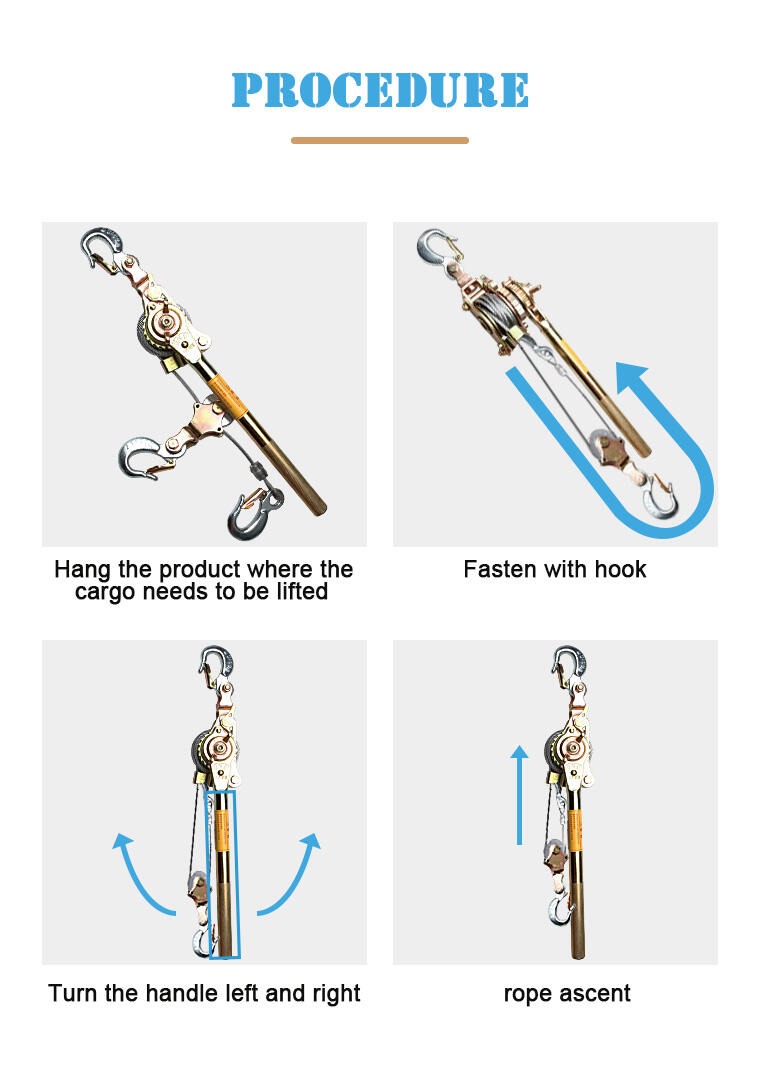 PROCEDURE

Hang the product where the cargo needs to be lifted

Fasten with hook

Turn the handle left and right

rope ascent