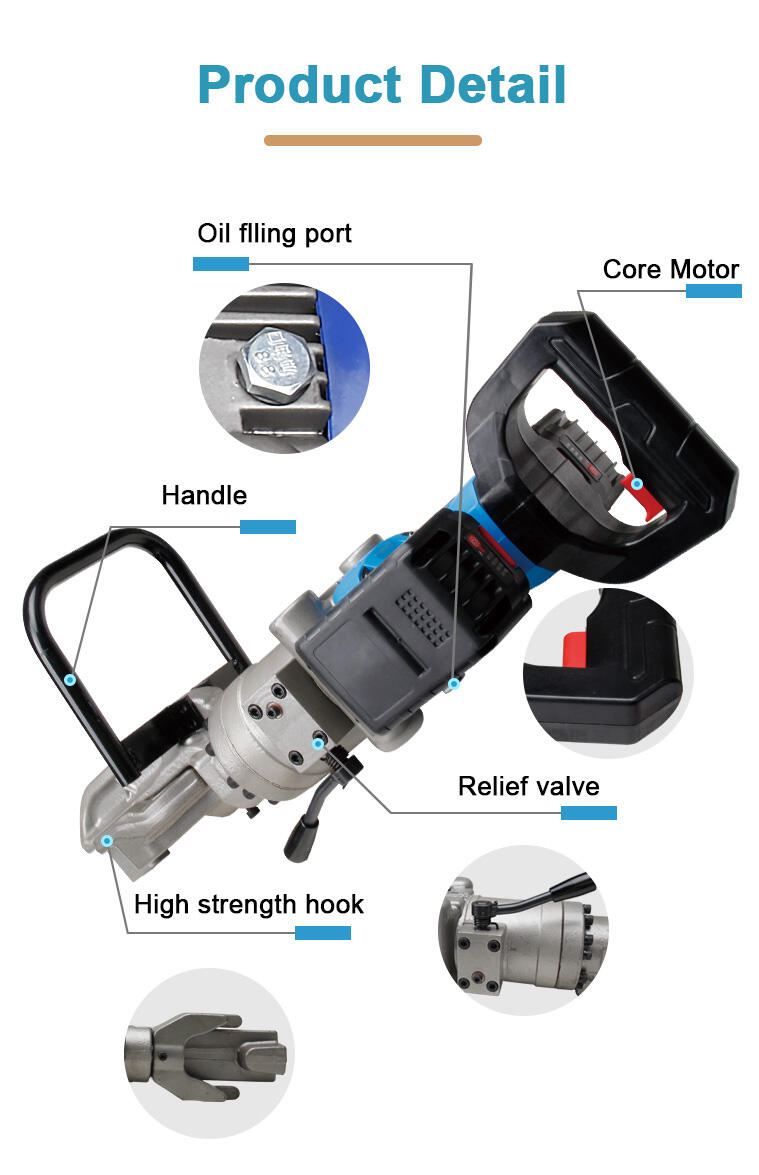 Product Detail

Oil flling port

Core Motor

Handle

Relief valve

High strength hook