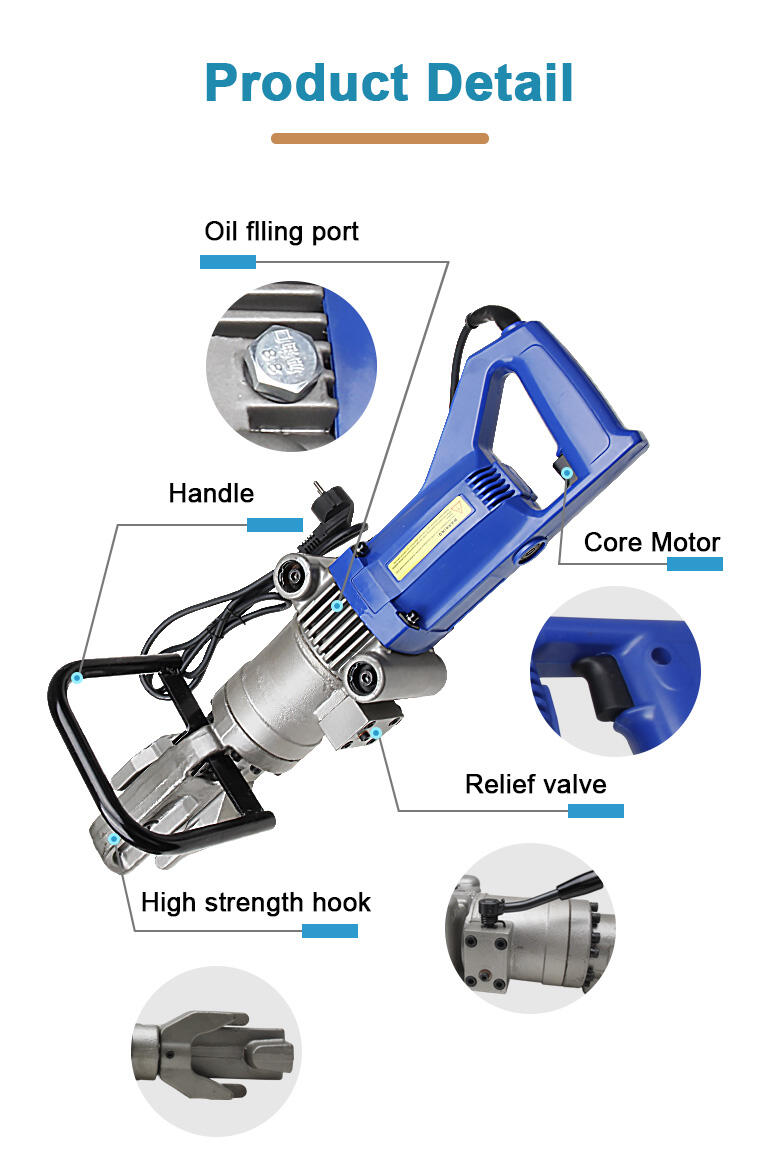 Product Detail

Oil flling port

Handle

Core Motor

Relief valve

High strength hook