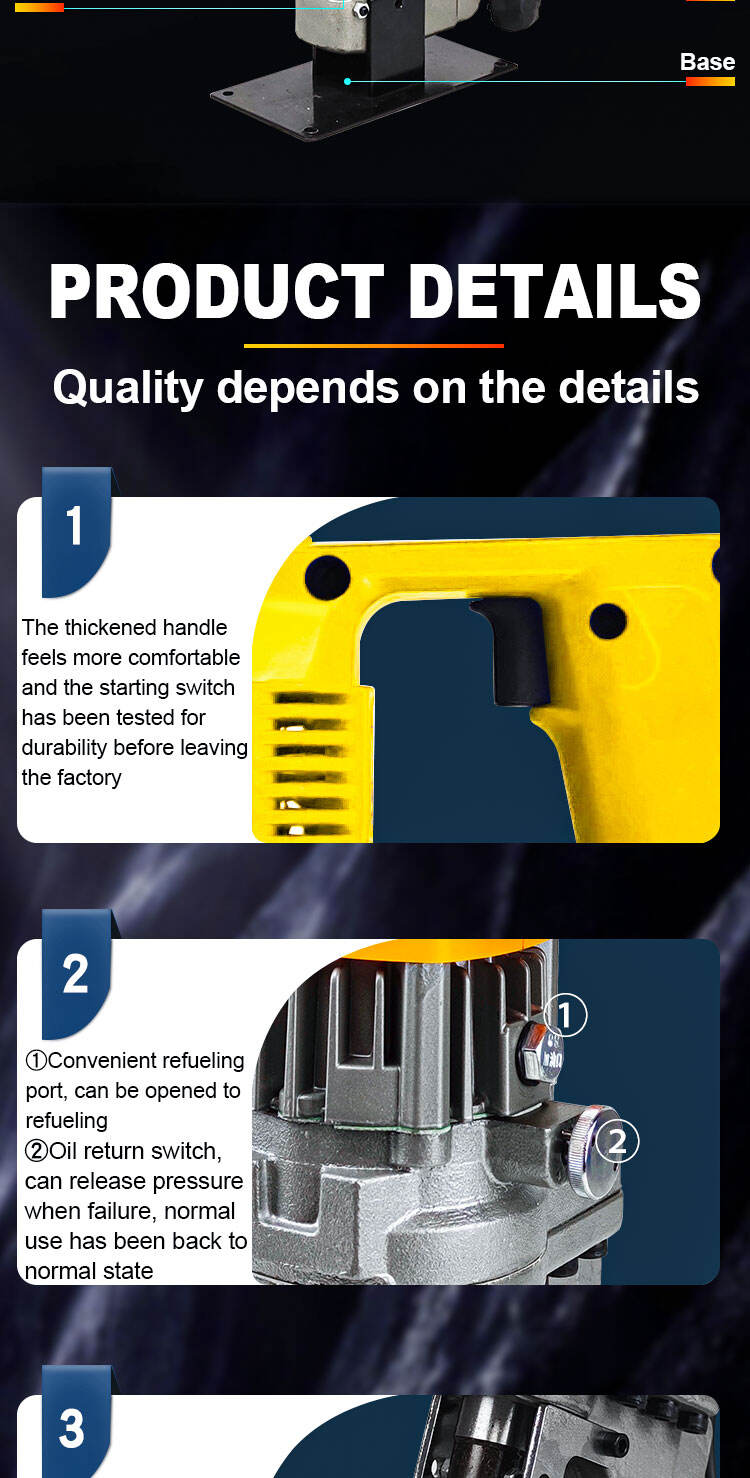 Base

PRODUCT DETAILS

Quality depends on the details

1

The thickened handle feels more comfortable and the starting switch has been tested for durability before leaving the factory

2

①Convenient refueling port, can be opened to refueling
②Oil return switch, can release pressure when failure, normal use has been back to normal state

①

②

3