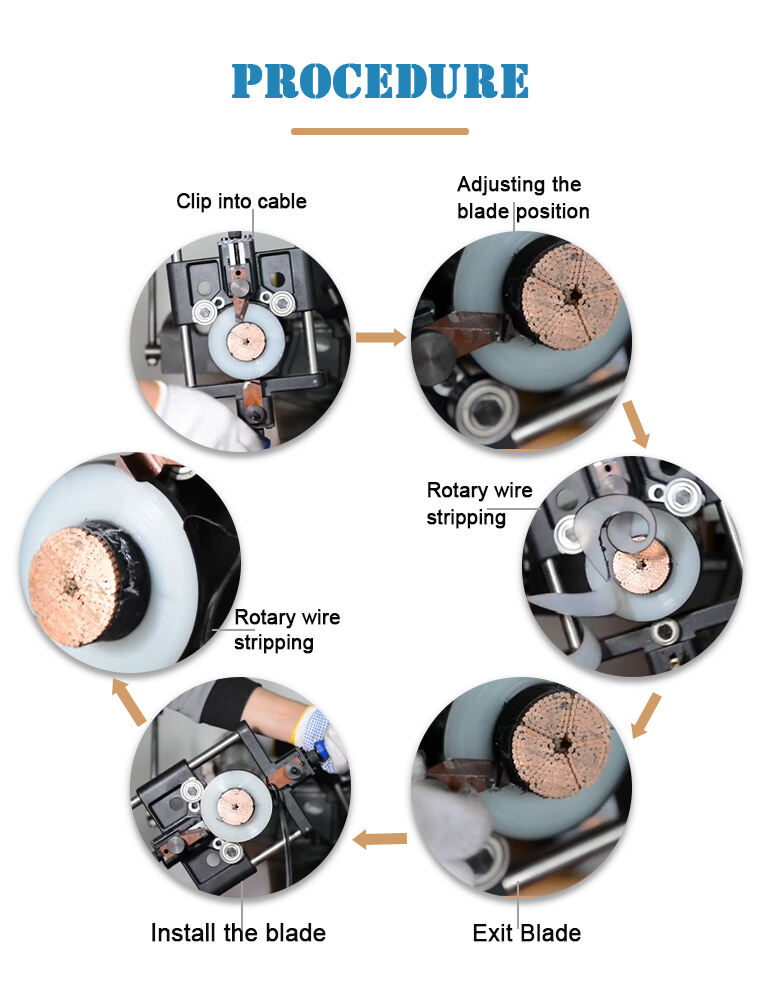 PROCEDURE

Clip into cable

Adjusting the blade position

Rotary wire stripping

Exit Blade

Install the blade

Rotary wire stripping