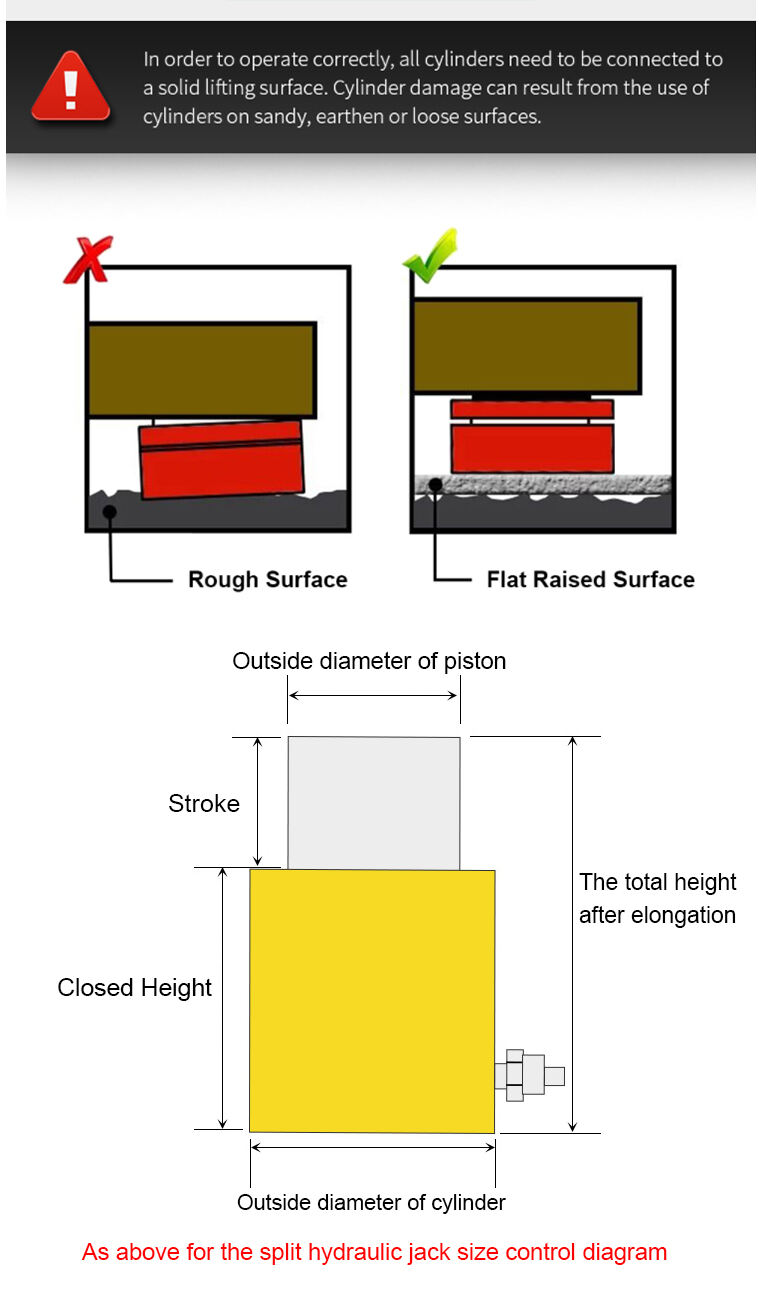 In order to operate correctly, all cylinders need to be connected to a solid lifting surface. Cylinder damage can result from the use of cylinders on sandy, earthen or loose surfaces.

Rough Surface

Flat Raised Surface

Outside diameter of piston

Stroke

The total height after elongation

Closed Height

Outside diameter of cylinder

As above for the split hydraulic jack size control diagram