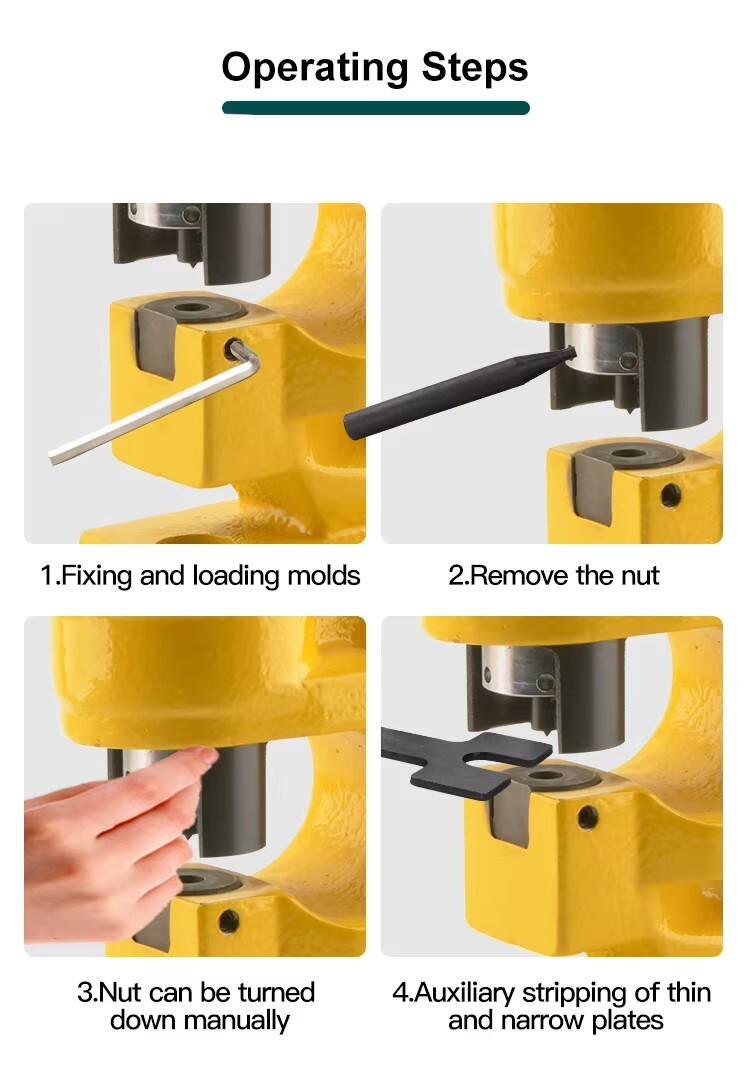 Operating Steps

1.Fixing and loading molds

2.Remove the nut

3.Nut can be turned down manually

4.Auxiliary stripping of thin and narrow plates