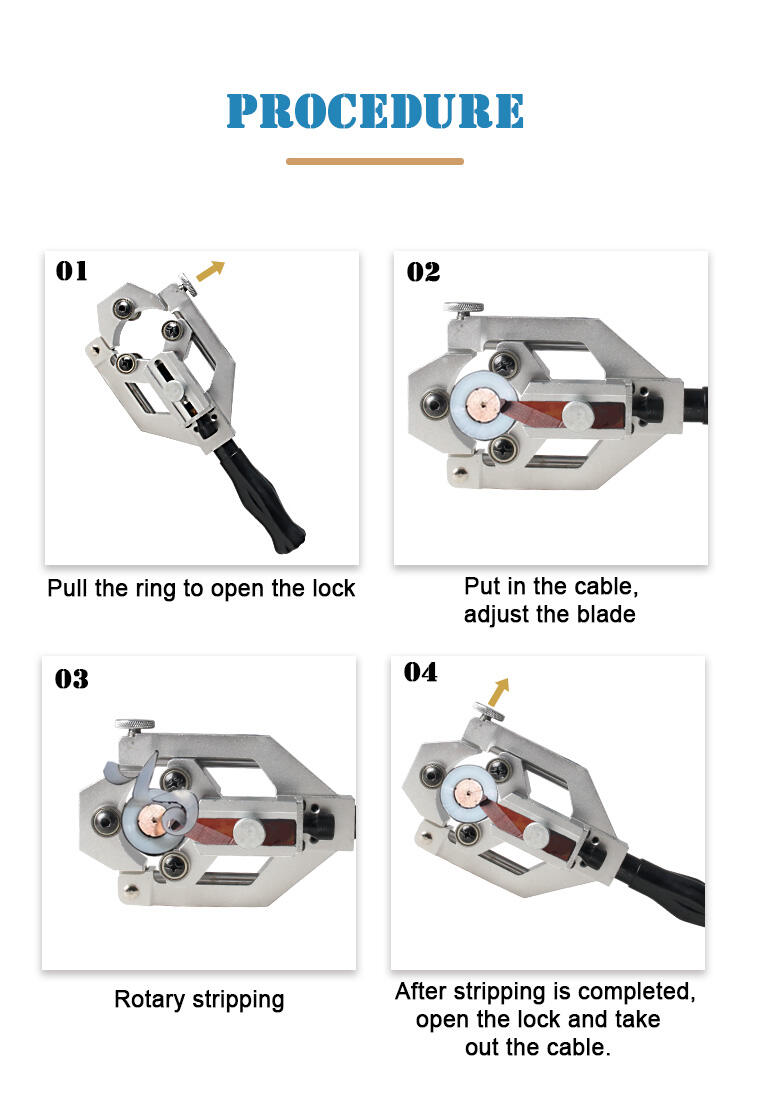 PROCEDURE

01

Pull the ring to open the lock

02

Put in the cable, adjust the blade

03

Rotary stripping

04

After stripping is completed, open the lock and take out the cable.