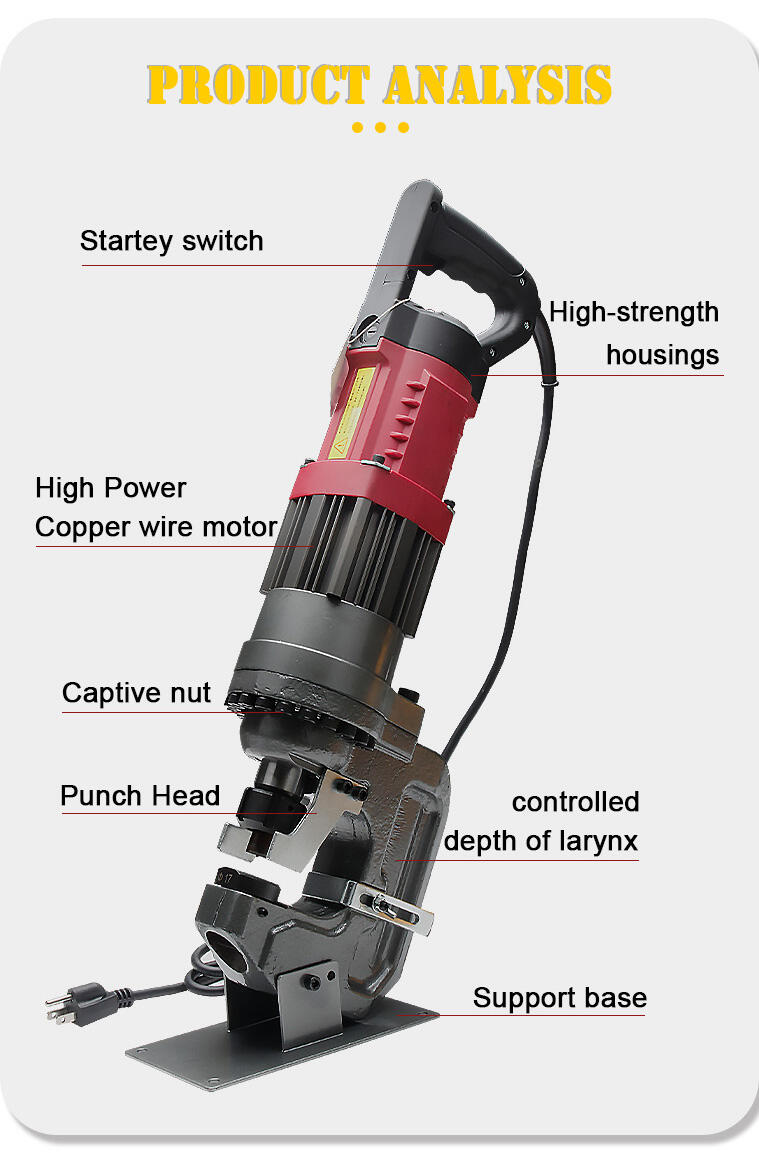 PRODUCT ANALYSIS

Startey switch

High-strength housings

High Power Copper wire motor

Captive nut

Punch Head

controlled depth of larynx

Support base