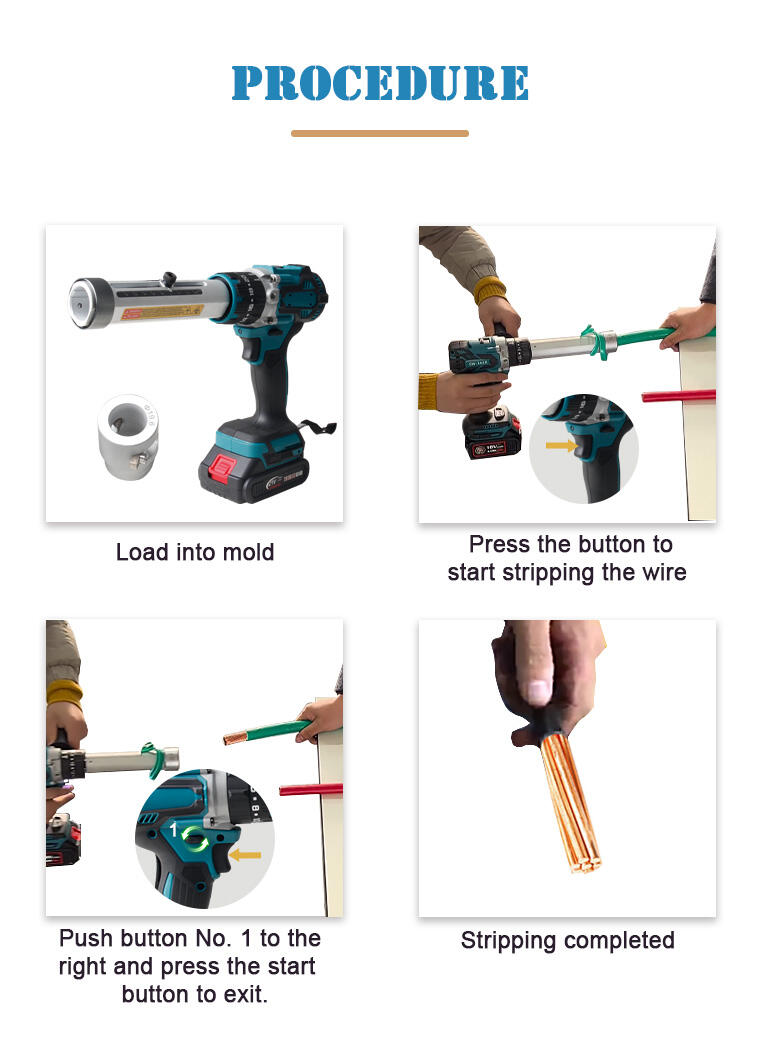 PROCEDURE

Load into mold

Press the button to start stripping the wire

1

Push button No. 1 to the right and press the start button to exit.

Stripping completed