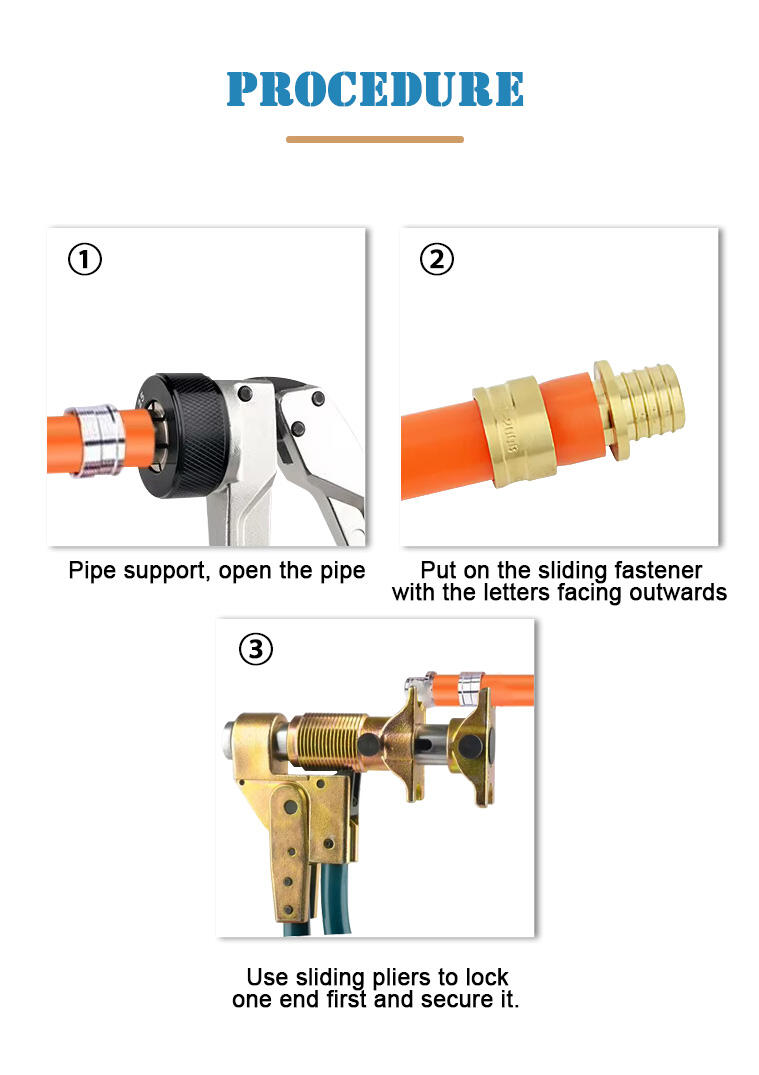 PROCEDURE

①

Pipe support, open the pipe

②

Put on the sliding fastener with the letters facing outwards

③

Use sliding pliers to lock one end first and secure it.