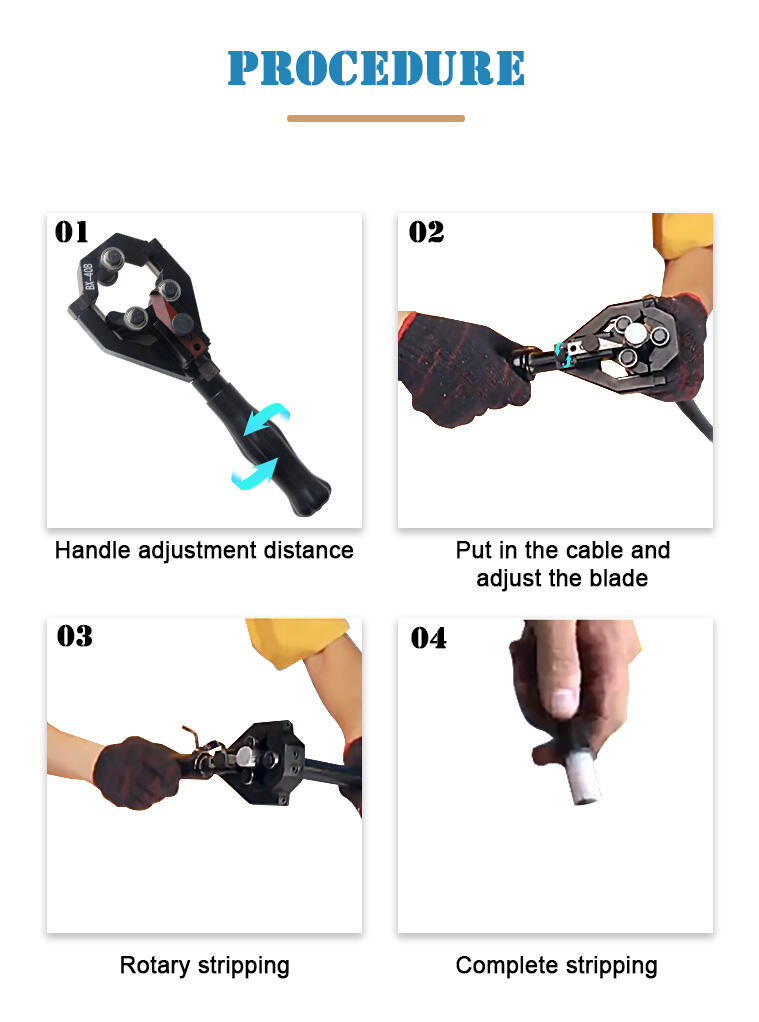 PROCEDURE

01

BX-40B

Handle adjustment distance

02

Put in the cable and adjust the blade

03

Rotary stripping

04

Complete stripping