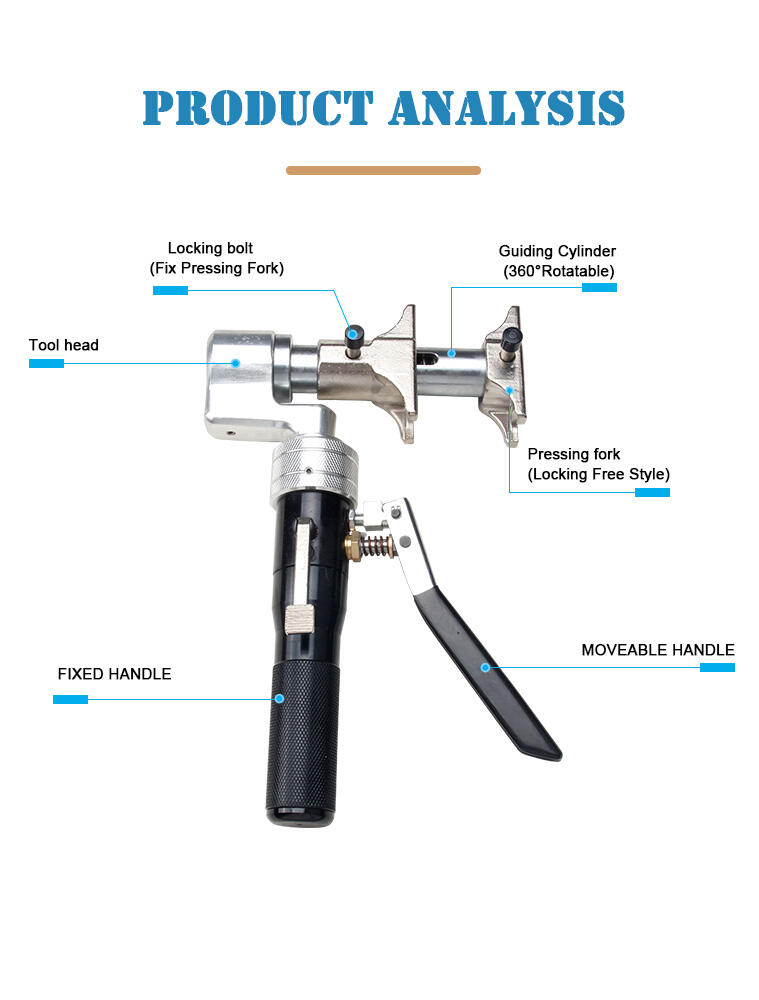 PRODUCT ANALYSIS

Locking bolt
(Fix Pressing Fork)

Guiding Cylinder
(360°Rotatable)

Tool head

Pressing fork
(Locking Free Style)

MOVEABLE HANDLE

FIXED HANDLE