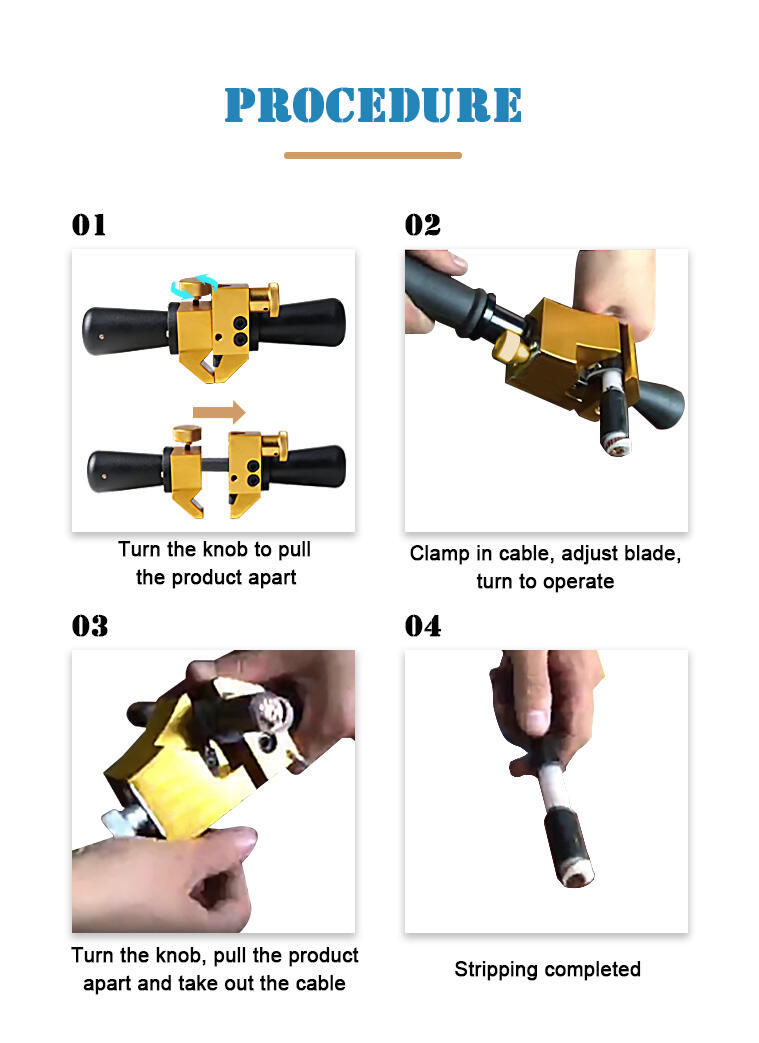 PROCEDURE

01

Turn the knob to pull the product apart

02

Clamp in cable, adjust blade, turn to operate

03

Turn the knob, pull the product apart and take out the cable

04

Stripping completed