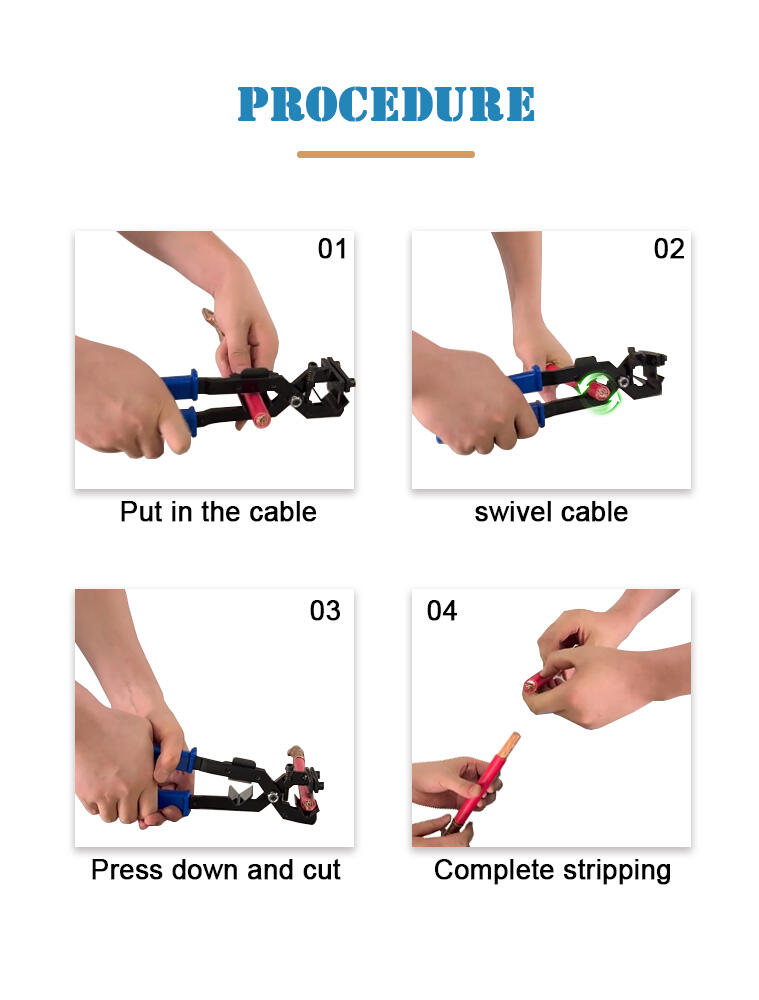 PROCEDURE

01

Put in the cable

02

swivel cable

03

Press down and cut

04

Complete stripping