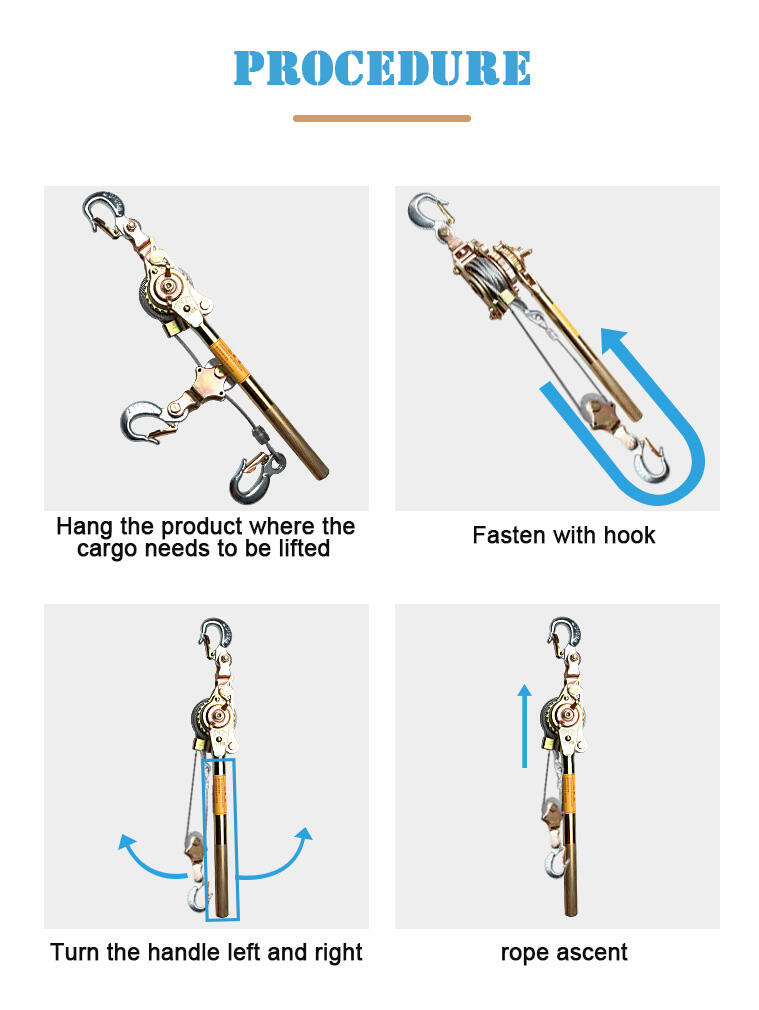 PROCEDURE

Hang the product where the cargo needs to be lifted

Fasten with hook

Turn the handle left and right

rope ascent