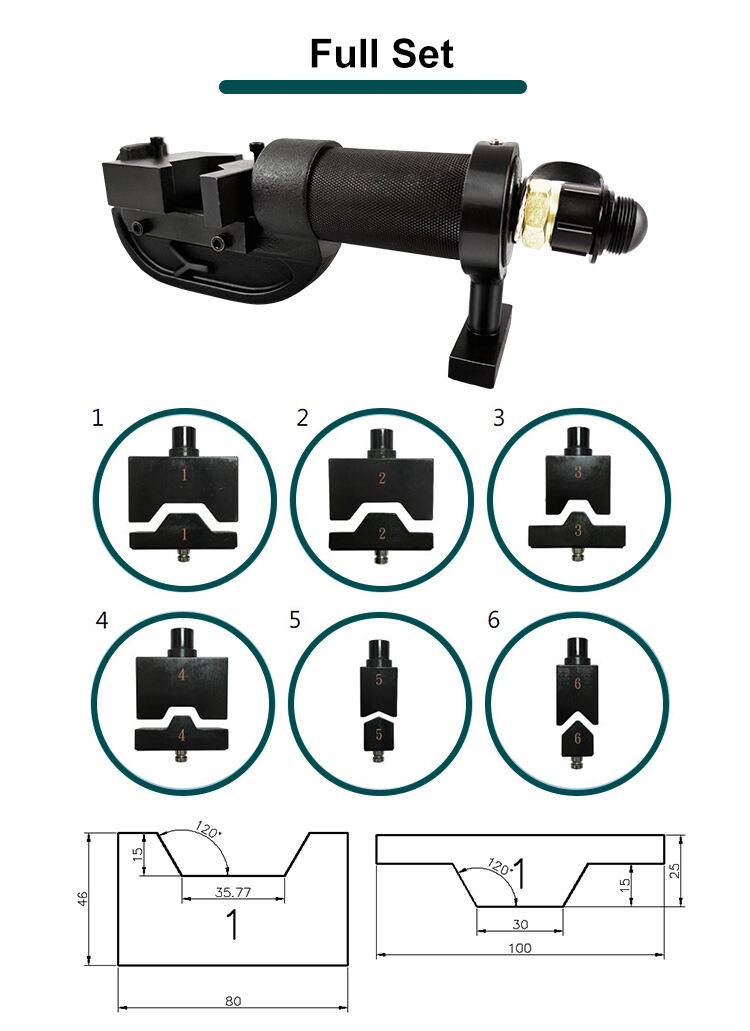 Full Set

1
1
1

2
2
2

3
3
3

4
4
4

5
5
5

6
6
6

120°
15
46
35.77
1
80

120°
1
15
25
30
100