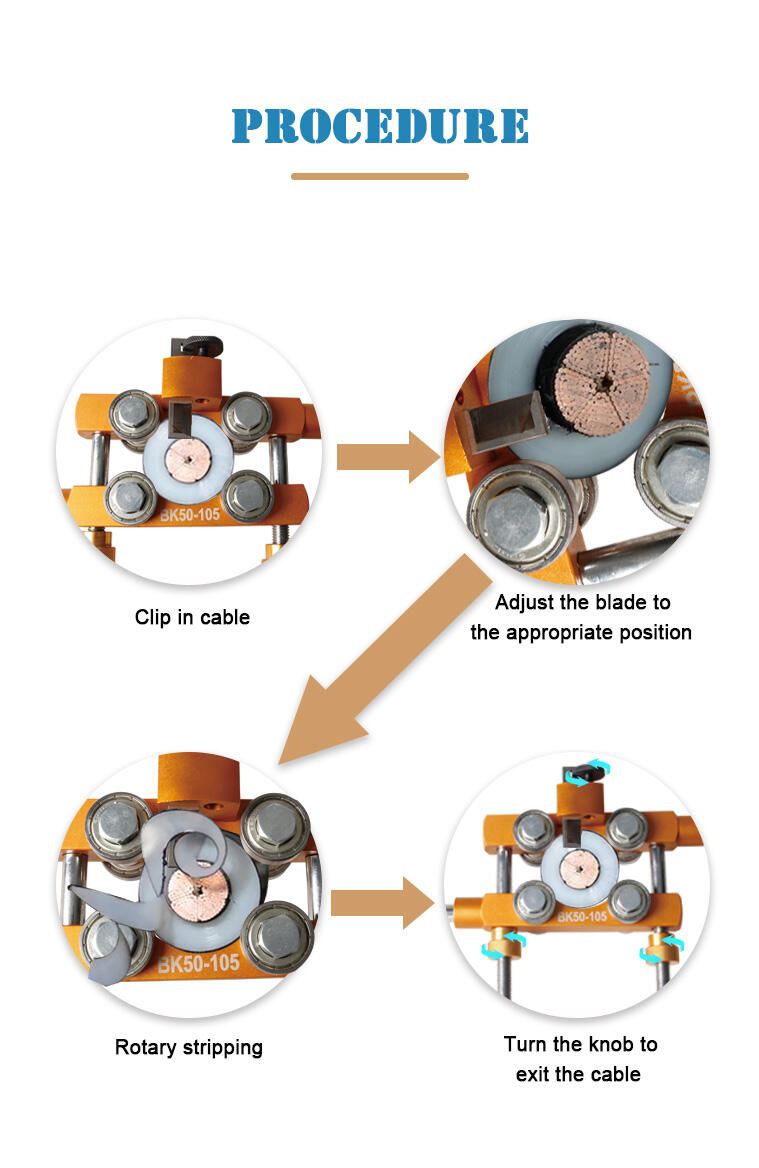 PROCEDURE

BK50-105

Clip in cable

Adjust the blade to the appropriate position

BK50-105

Rotary stripping

BK50-105

Turn the knob to exit the cable