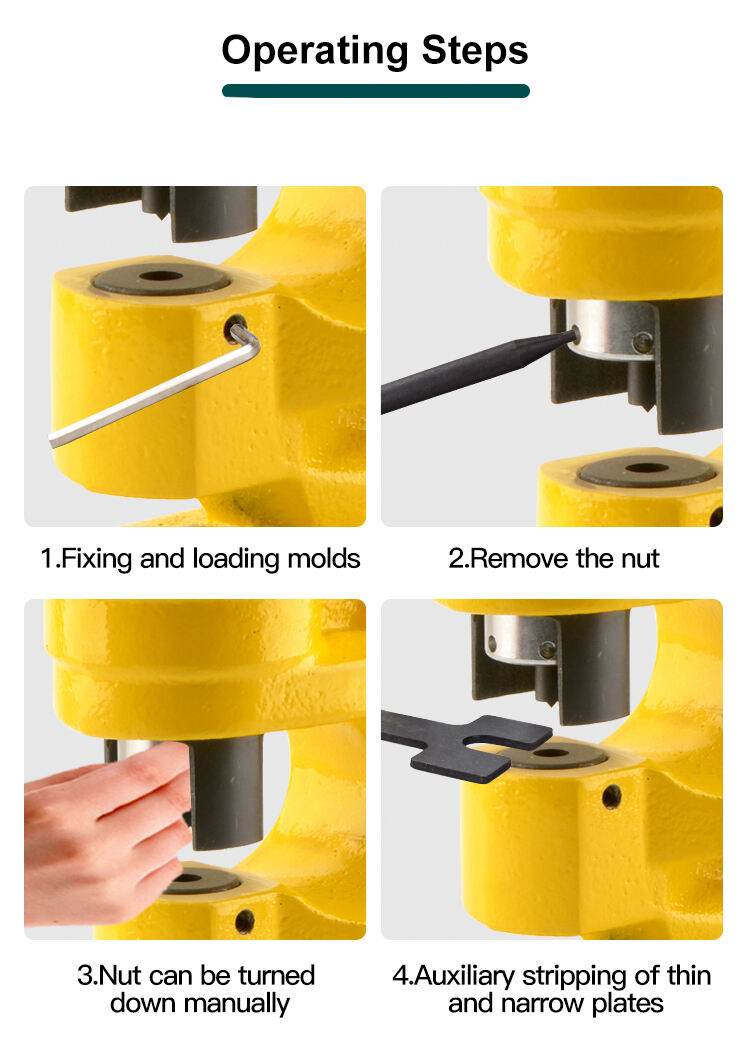 Operating Steps

1.Fixing and loading molds

2.Remove the nut

3.Nut can be turned down manually

4.Auxiliary stripping of thin and narrow plates