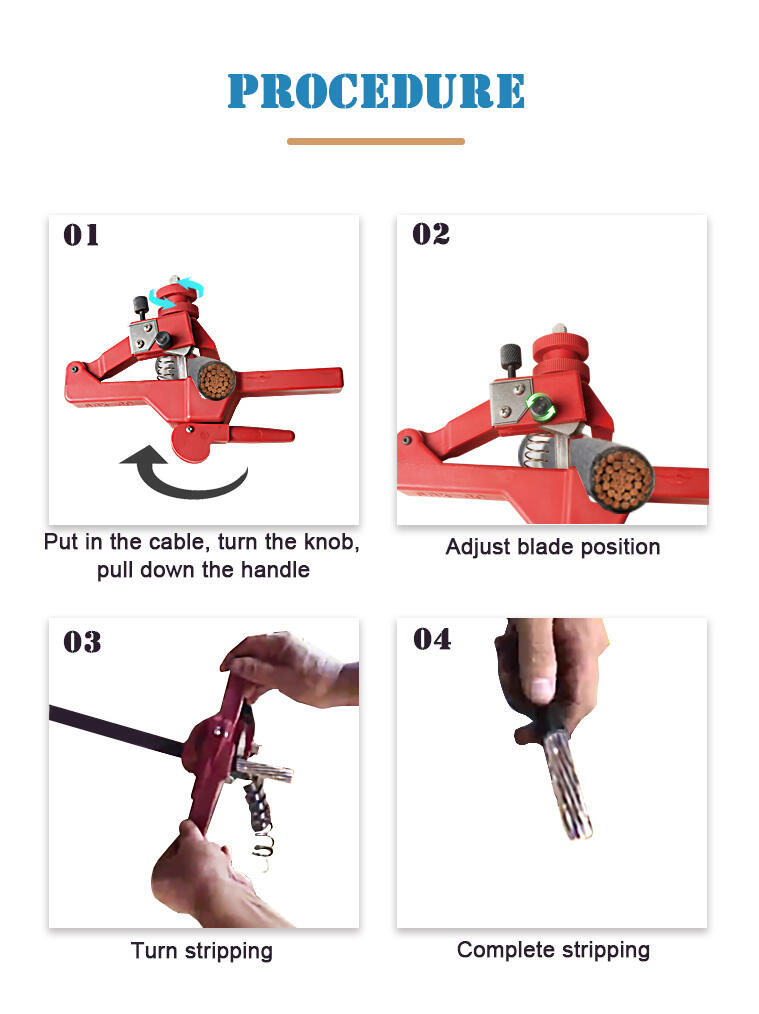 PROCEDURE

01

Put in the cable, turn the knob, pull down the handle

02

Adjust blade position

03

Turn stripping

04

Complete stripping