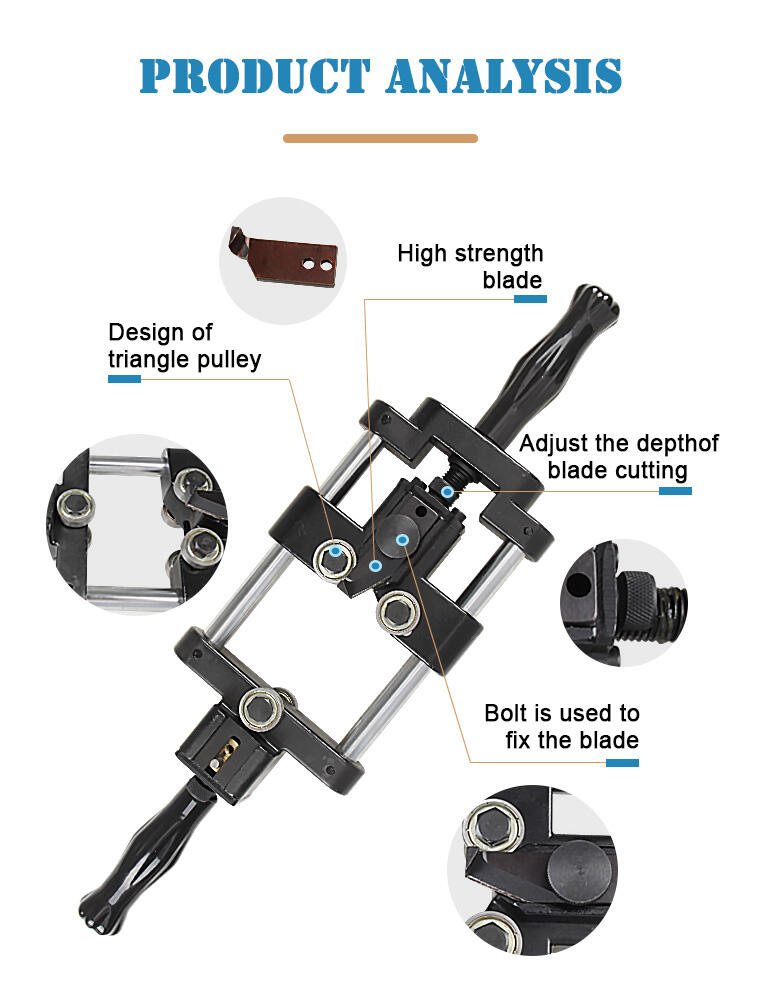 PRODUCT ANALYSIS

High strength blade

Design of triangle pulley

Adjust the depthof blade cutting

Bolt is used to fix the blade