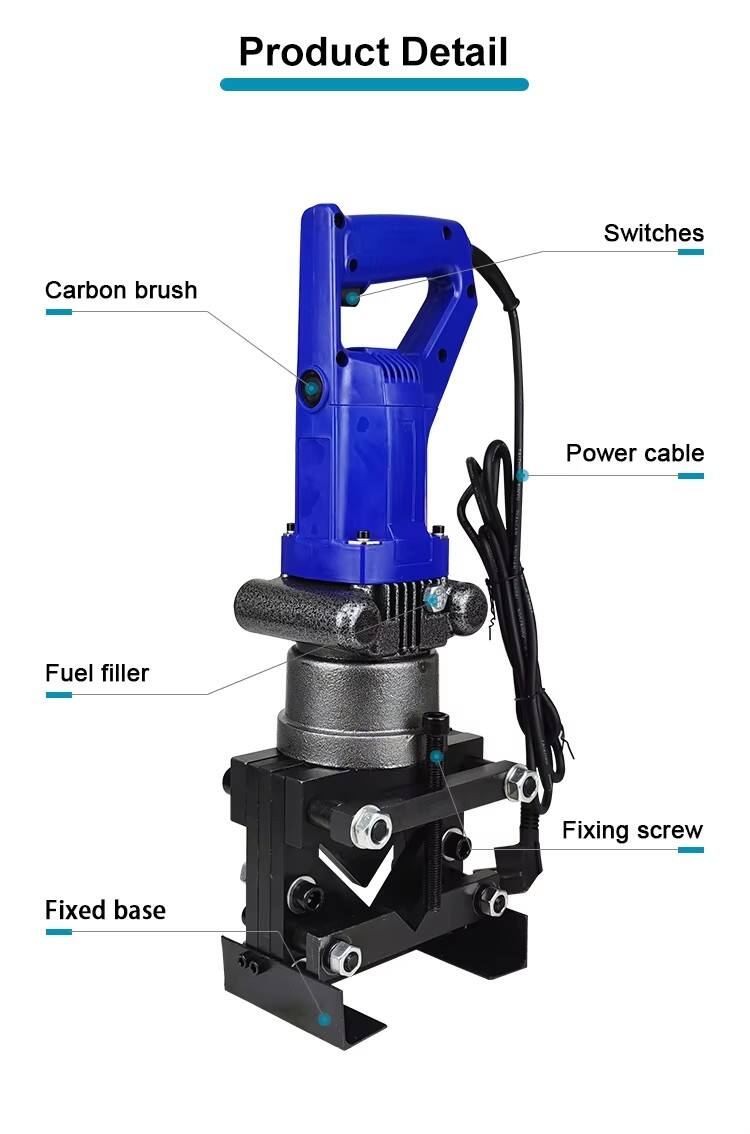 Product Detail

Switches

Carbon brush

Power cable

Fuel filler

Fixing screw

Fixed base