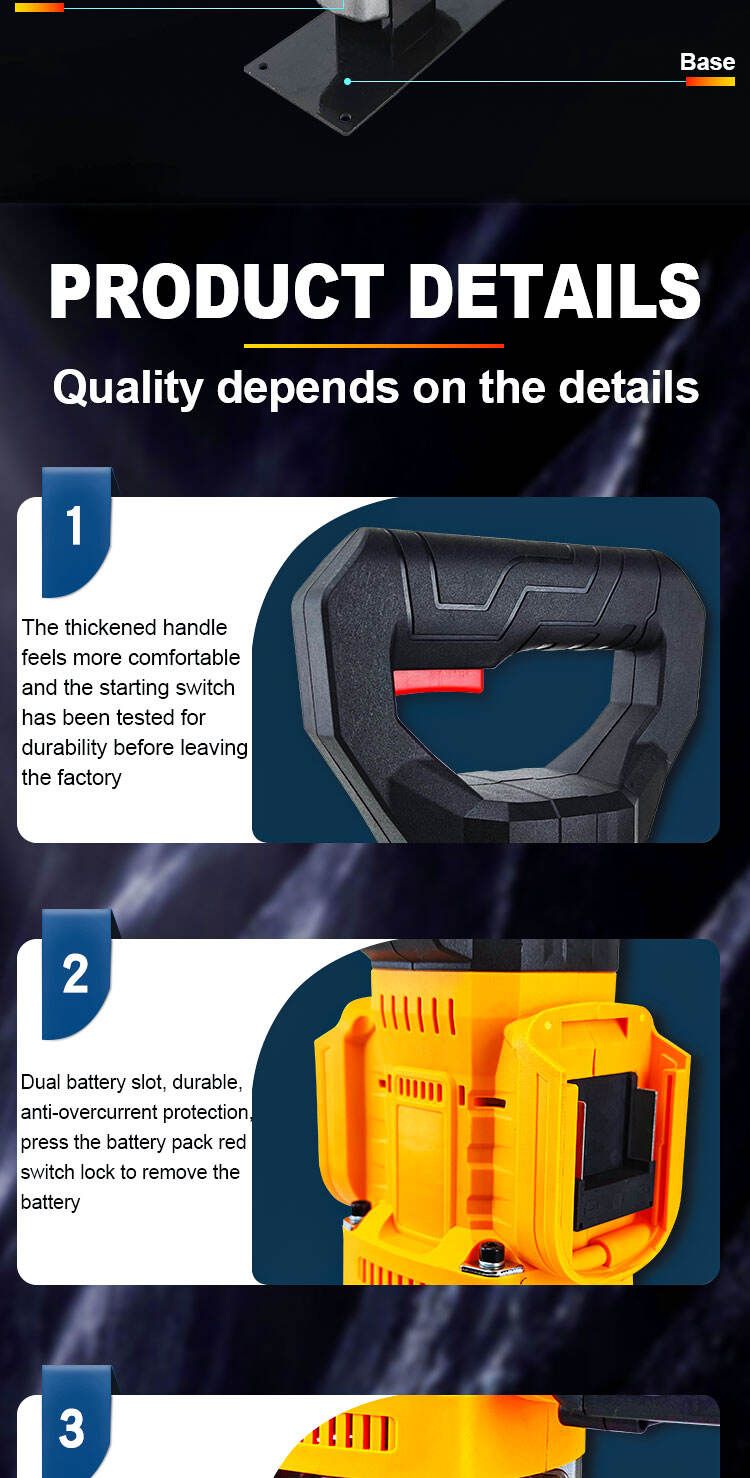 Base

PRODUCT DETAILS

Quality depends on the details

1

The thickened handle feels more comfortable and the starting switch has been tested for durability before leaving the factory

2

Dual battery slot, durable, anti-overcurrent protection, press the battery pack red switch lock to remove the battery

3