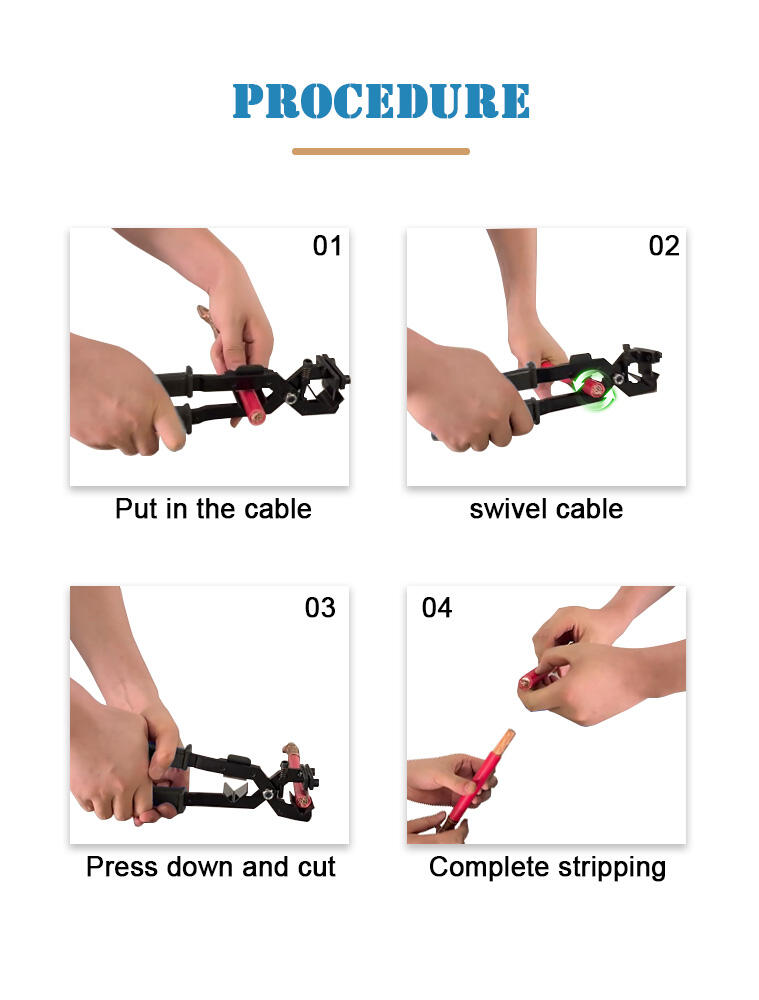 PROCEDURE

01

Put in the cable

02

swivel cable

03

Press down and cut

04

Complete stripping