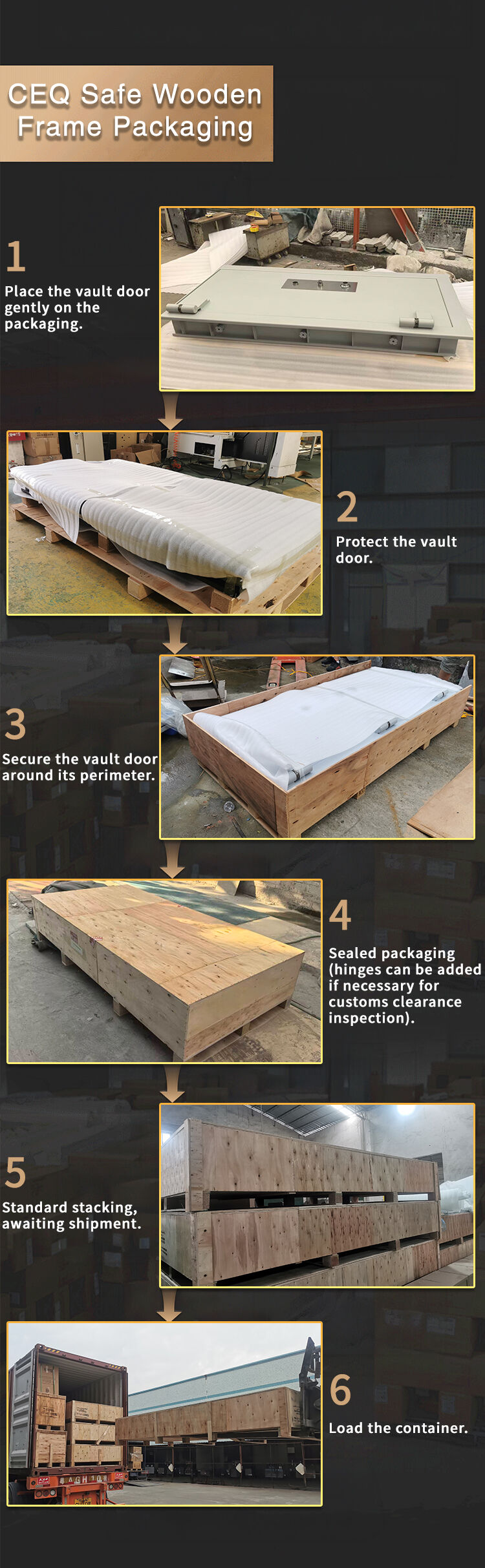 CEQ Safe Wooden Frame Packaging

1

Place the vault door gently on the packaging.

2

Protect the vault door.

3

Secure the vault door around its perimeter.

4

Sealed packaging (hinges can be added if necessary for customs clearance inspection).

5

Standard stacking, awaiting shipment.

6

Load the container.