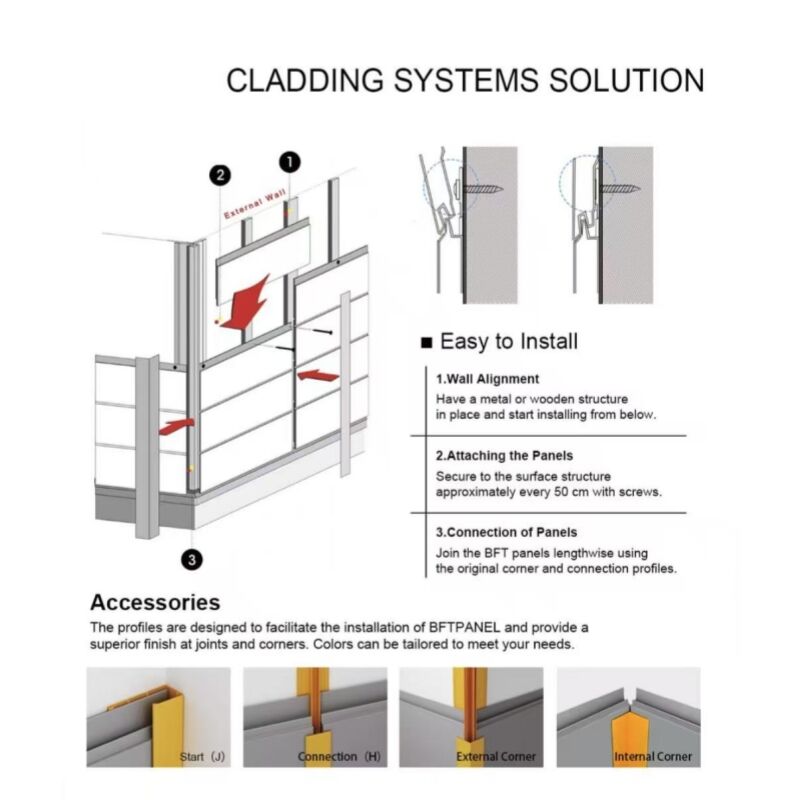 CLADDING SYSTEMS SOLUTION

2
1
External Wall
3

■ Easy to Install

1.Wall Alignment
Have a metal or wooden structure in place and start installing from below.

2.Attaching the Panels
Secure to the surface structure approximately every 50 cm with screws.

3.Connection of Panels
Join the BFT panels lengthwise using the original corner and connection profiles.

Accessories
The profiles are designed to facilitate the installation of BFTPANEL and provide a superior finish at joints and corners. Colors can be tailored to meet your needs.

Start (J)
Connection (H)
External Corner
Internal Corner