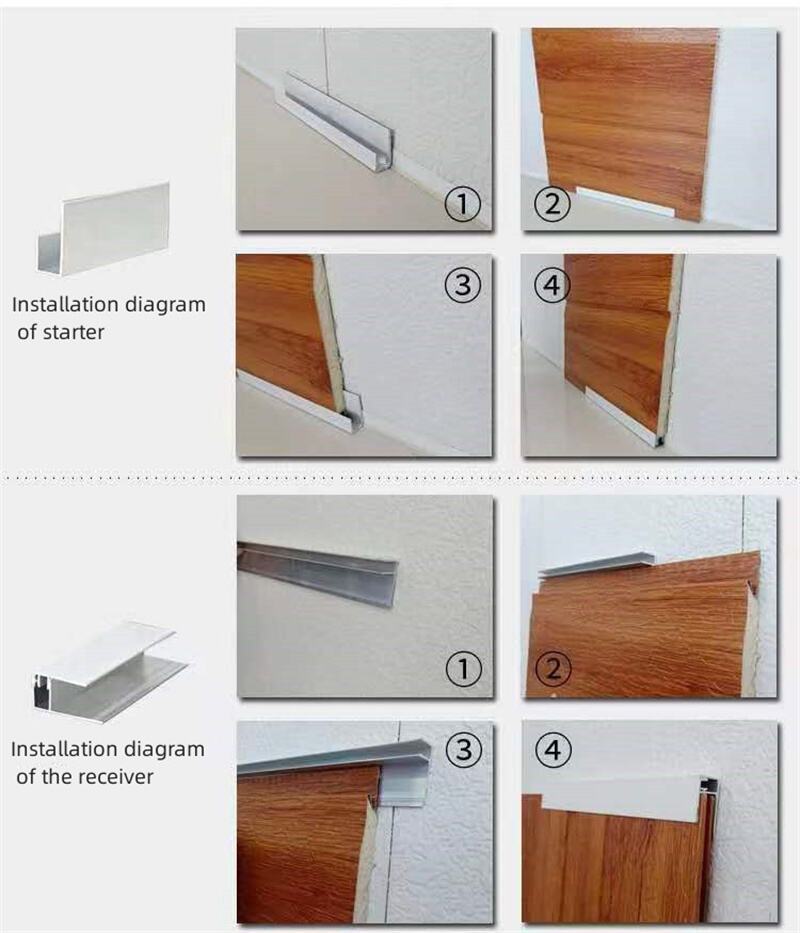 Installation diagram of starter

①

②

③

④

Installation diagram of the receiver

①

②

③

④