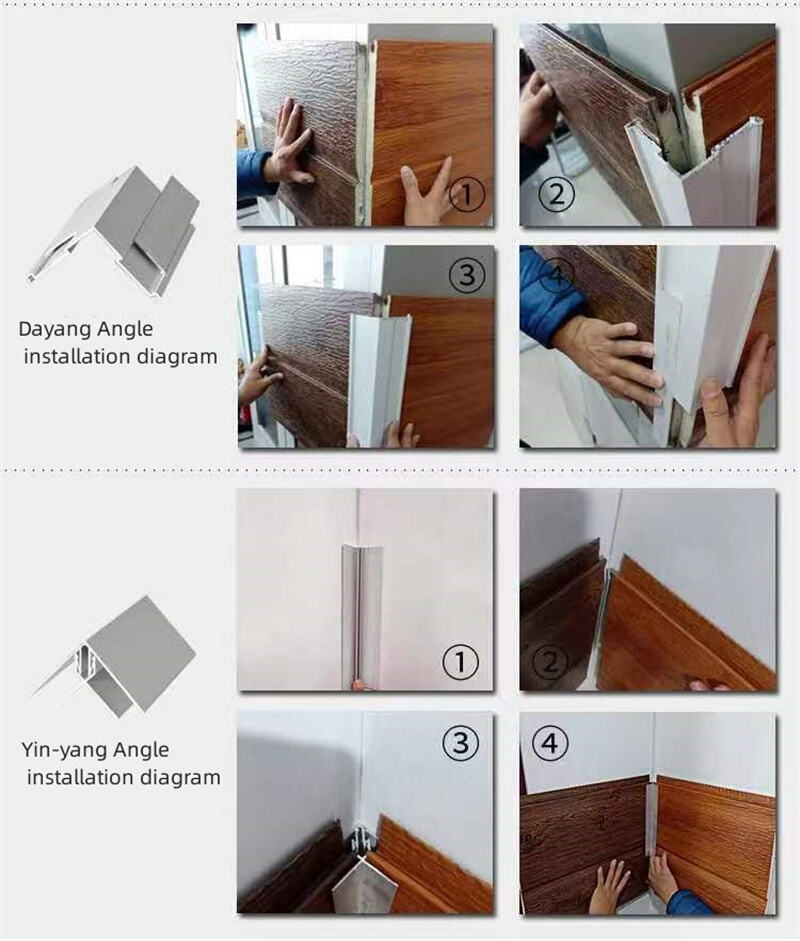 Dayang Angle installation diagram

①

②

③

④

Yin-yang Angle installation diagram

①

②

③

④