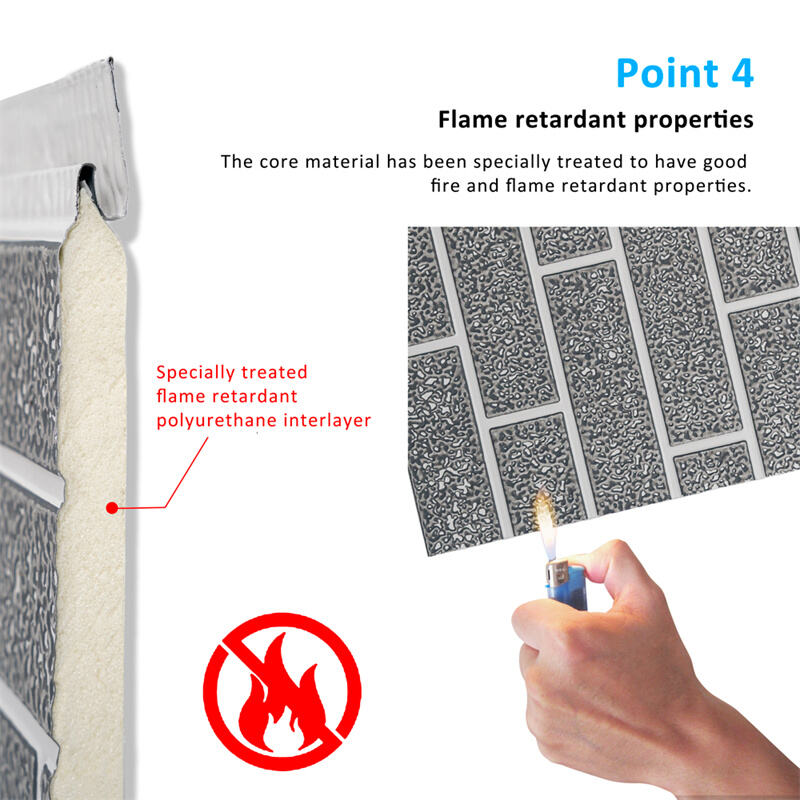 Point 4

Flame retardant properties

The core material has been specially treated to have good fire and flame retardant properties.

Specially treated flame retardant polyurethane interlayer