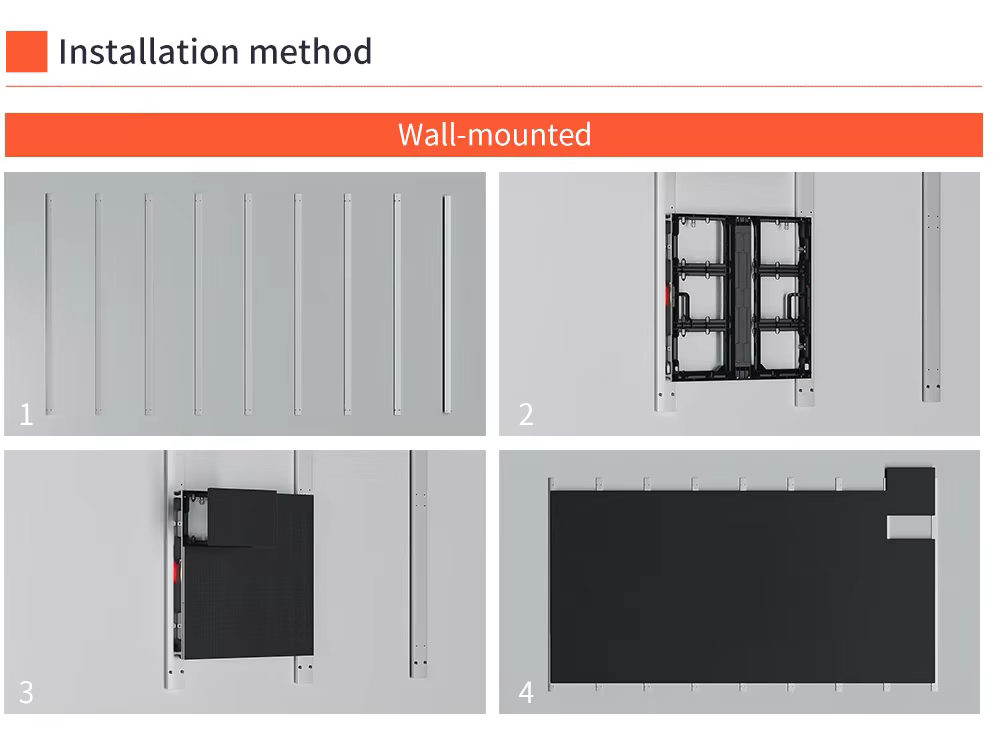 Installation method

Wall-mounted

1

2

3

4