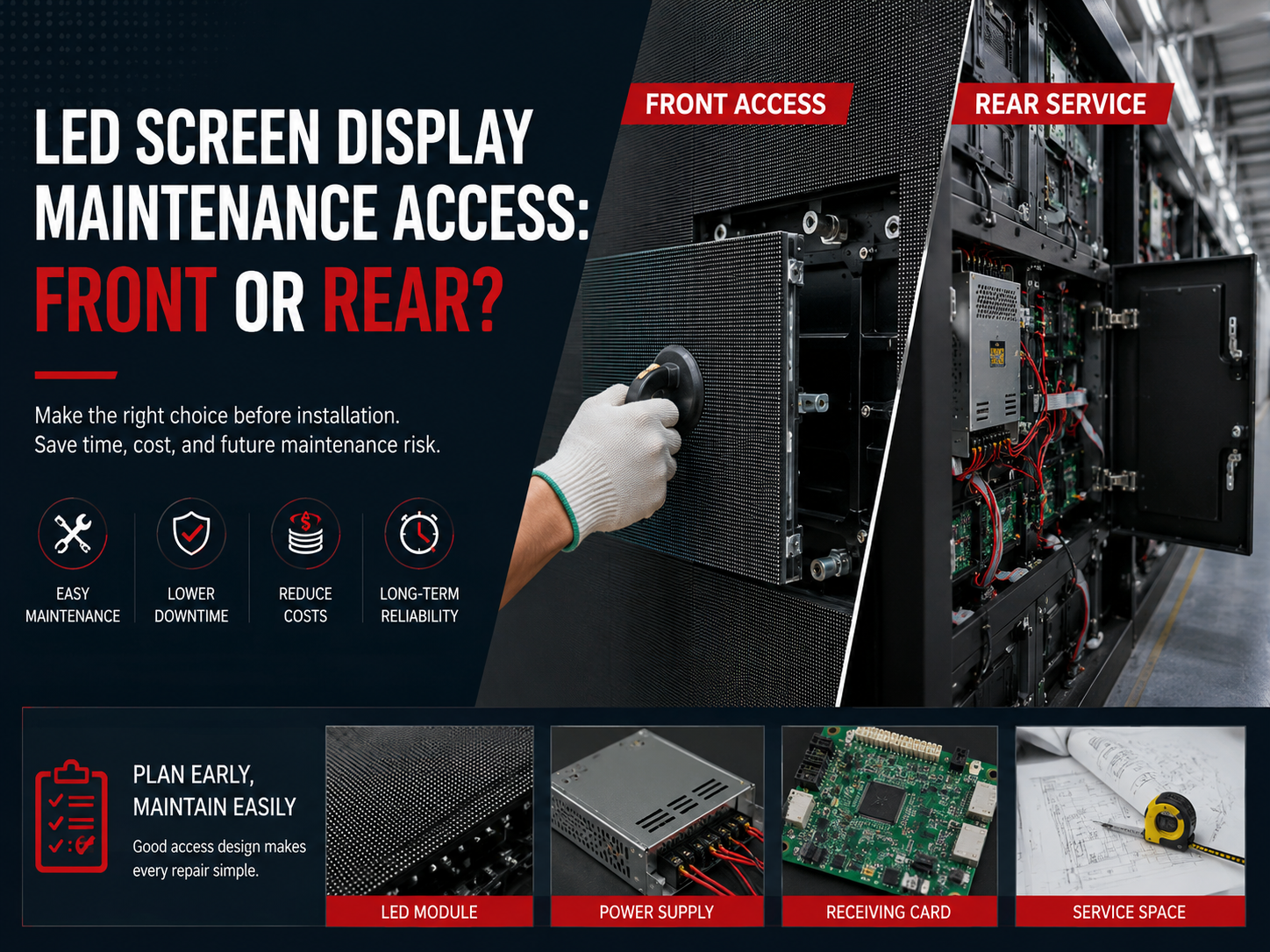 LED SCREEN DISPLAY MAINTENANCE ACCESS: FRONT OR REAR?

Make the right choice before installation.
Save time, cost, and future maintenance risk.

EASY MAINTENANCE

LOWER DOWNTIME

REDUCE COSTS

LONG-TERM RELIABILITY

FRONT ACCESS

REAR SERVICE

PLAN EARLY, MAINTAIN EASILY

Good access design makes every repair simple.

LED MODULE

POWER SUPPLY

RECEIVING CARD

SERVICE SPACE