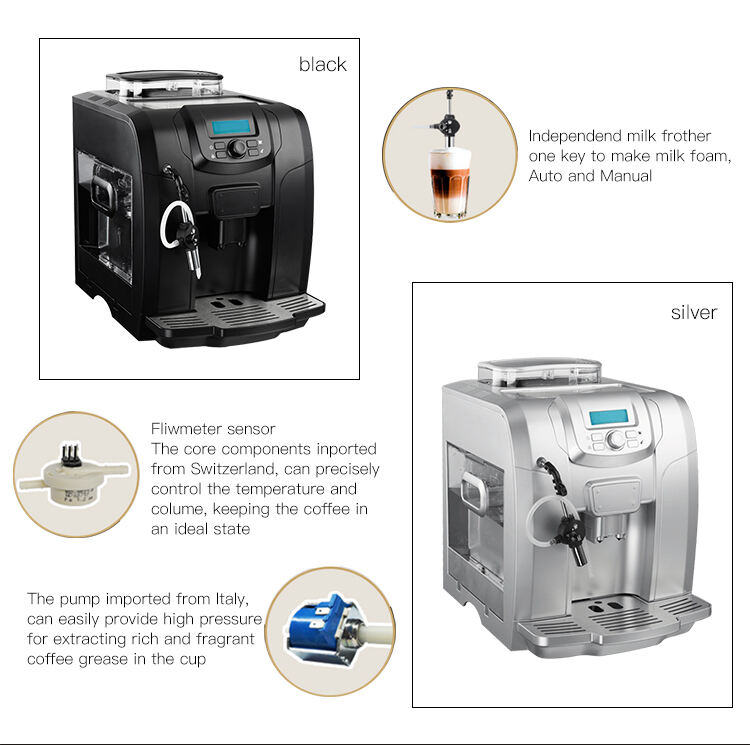 black

Independend milk frother one key to make milk foam, Auto and Manual

silver

Fliwmeter sensor
The core components inported from Switzerland, can precisely control the temperature and colume, keeping the coffee in an ideal state

The pump imported from Italy, can easily provide high pressure for extracting rich and fragrant coffee grease in the cup