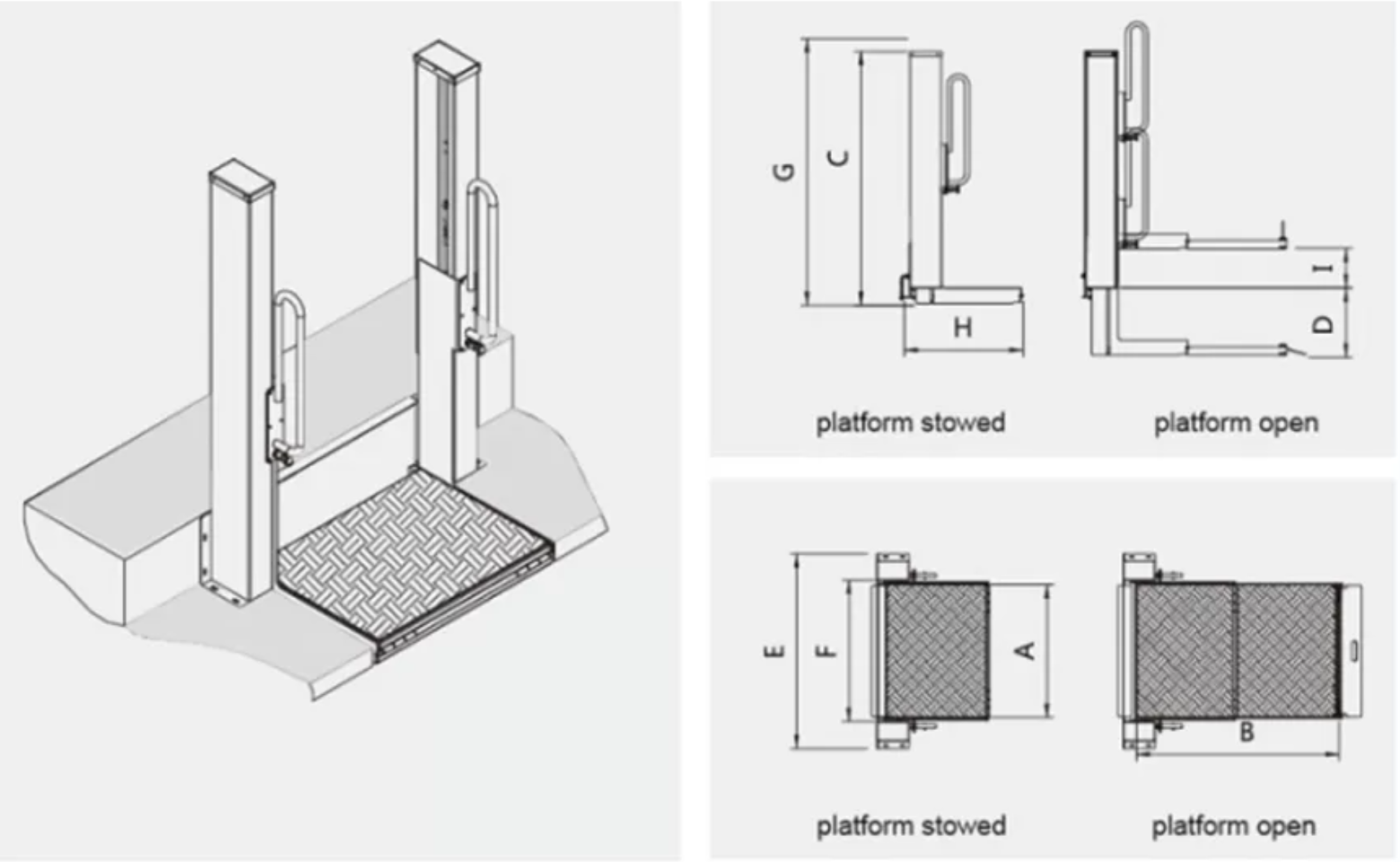 G
C
H
I
D
platform stowed
platform open

E
F
A
B
platform stowed
platform open