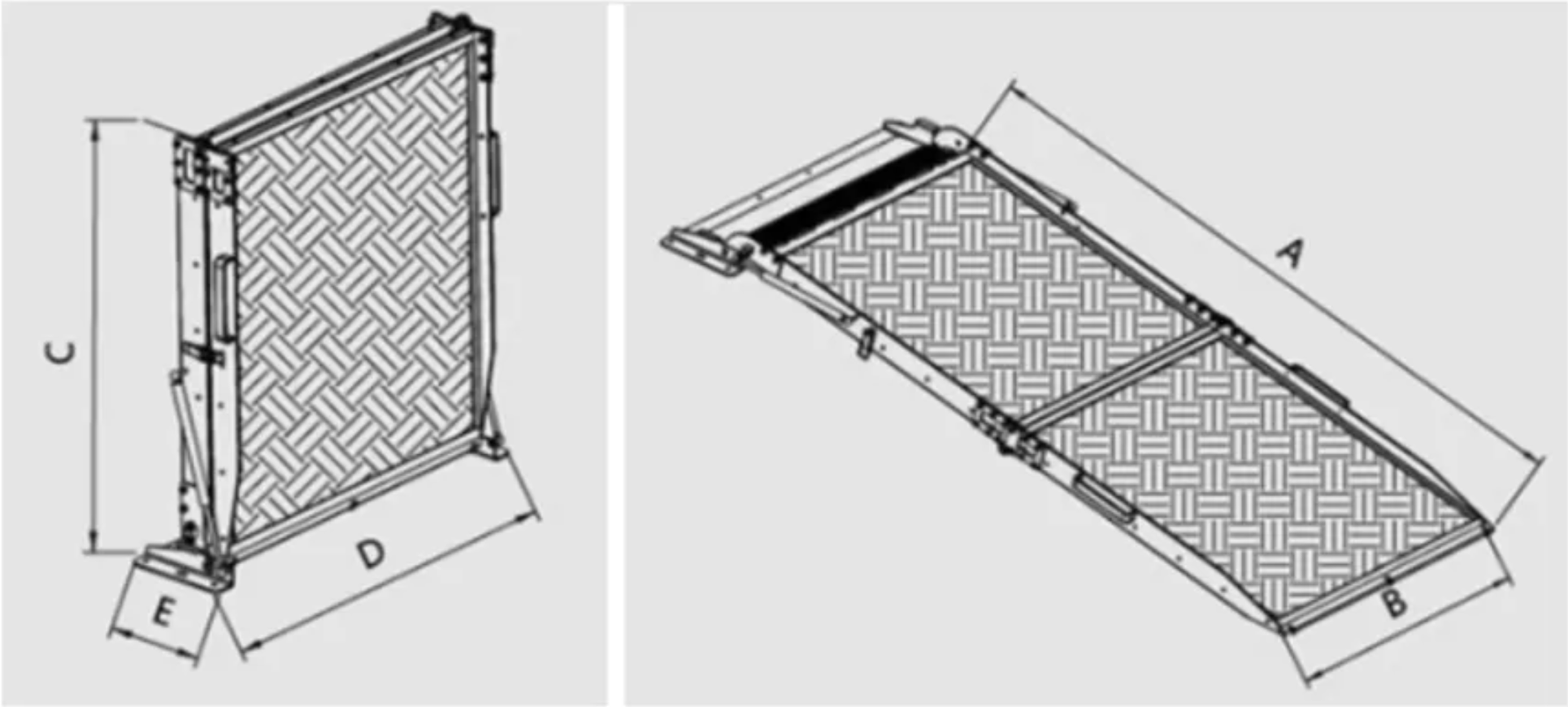 C
D
E
A
B