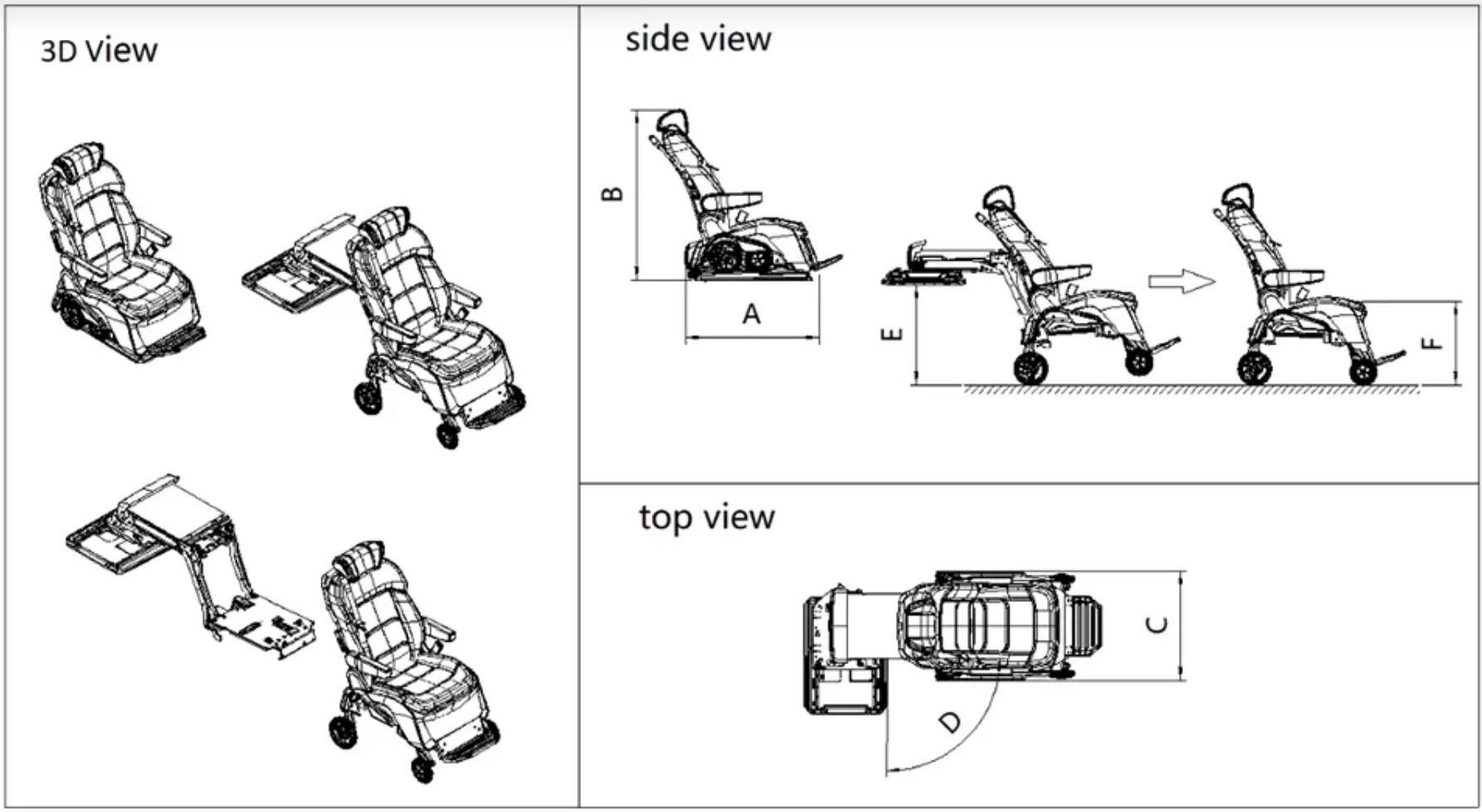 3D View

side view

B

A

E

F

top view

C

D